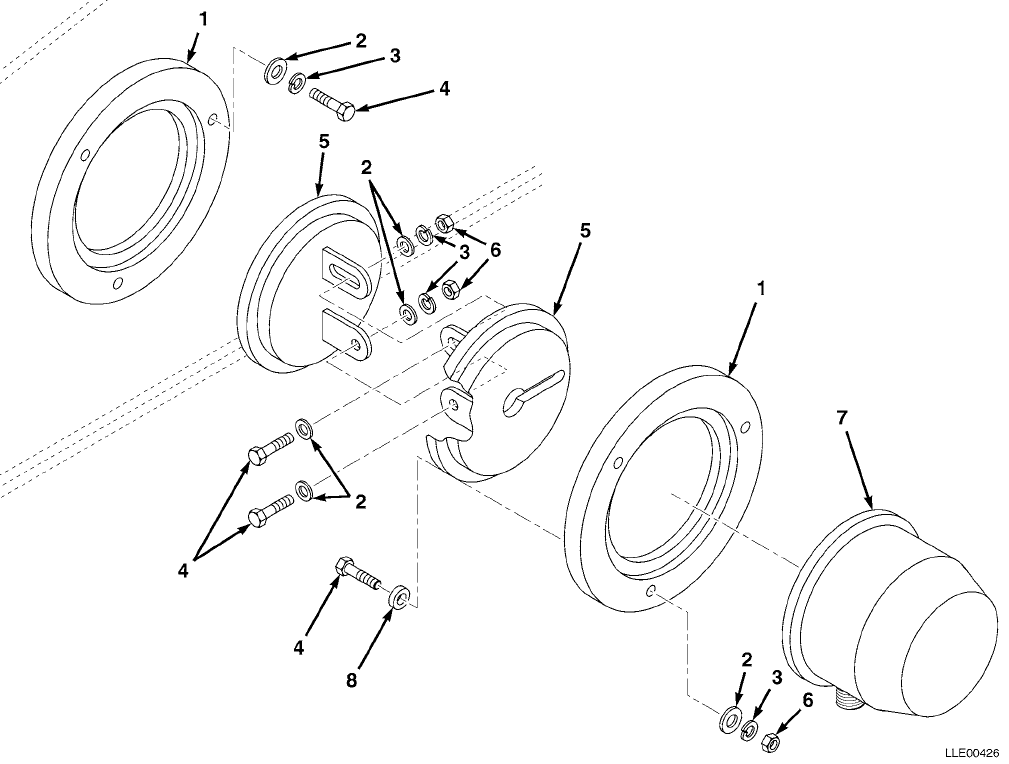 1
2
3
4
5
2
3
6
5
1
7
2
4
4
8
2
3
6
LLE00426