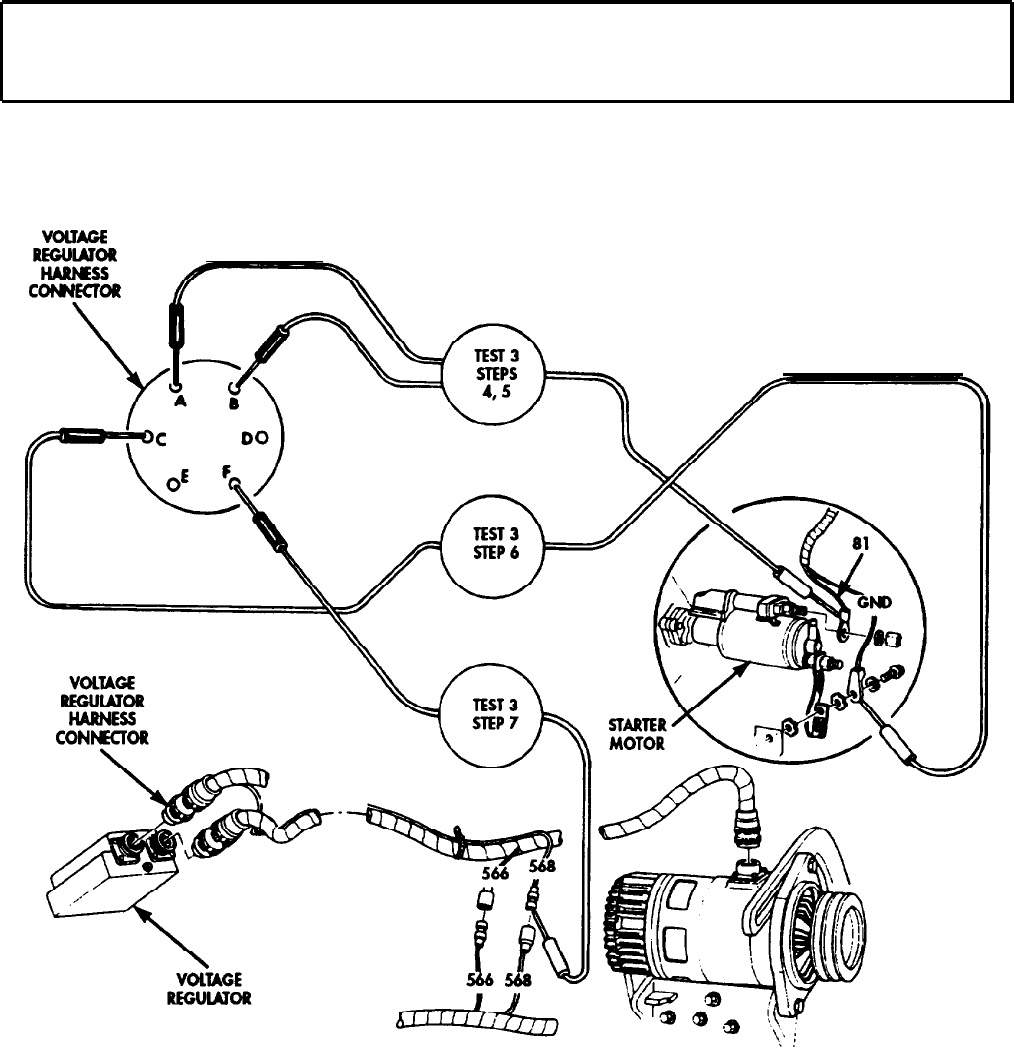 VOLTAGE REGULATOR HARNESS CONNECTOR

A
B
C
D
E
F

TEST 3 STEPS 4, 5

TEST 3 STEP 6

TEST 3 STEP 7

81
GND

STARTER MOTOR

VOLTAGE REGULATOR HARNESS CONNECTOR

566
568

566 568

VOLTAGE REGULATOR