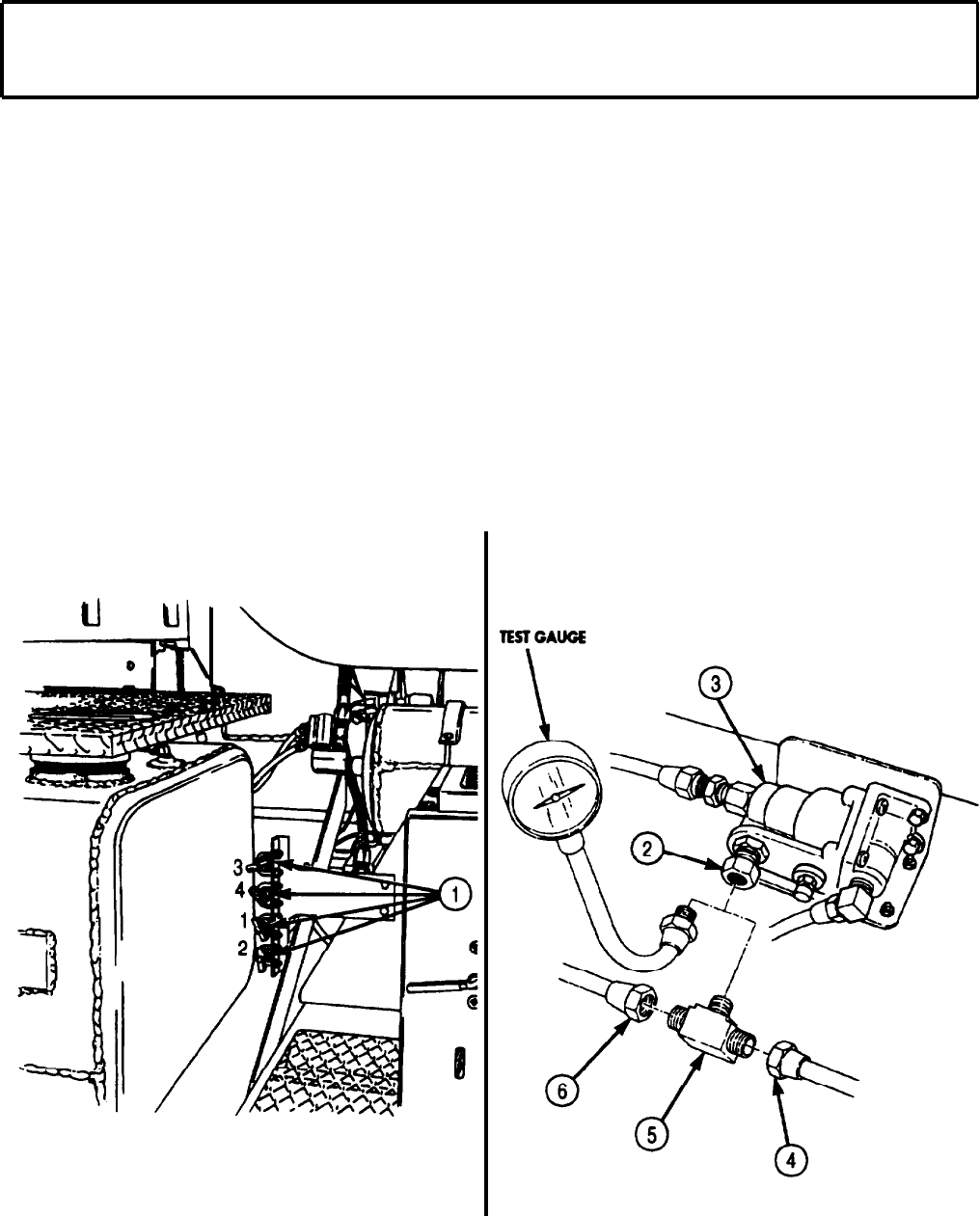 3
4
1
2
1

TEST GAUGE
3
2
6
5
4