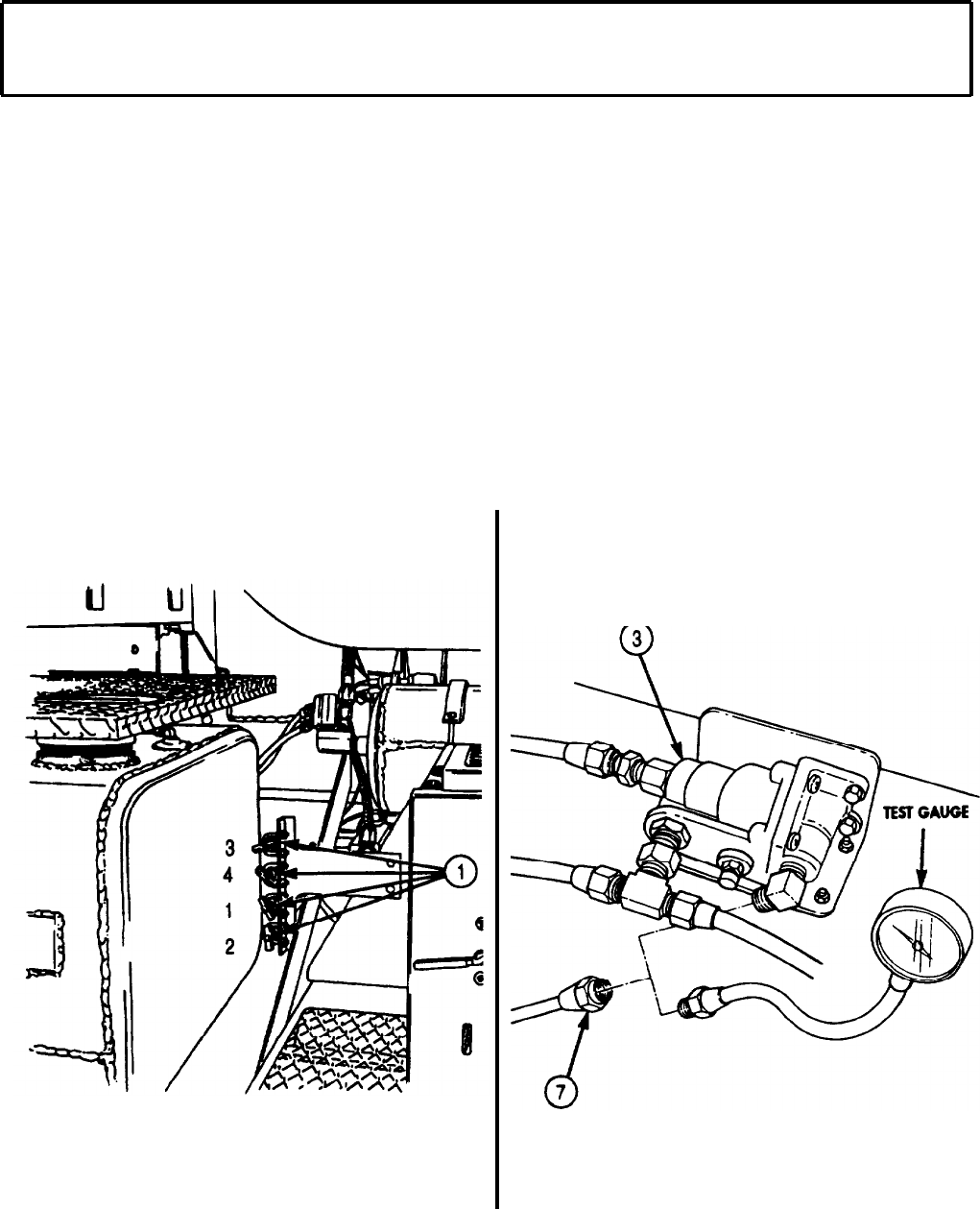 3
4
1
2
1

3
TEST GAUGE
7