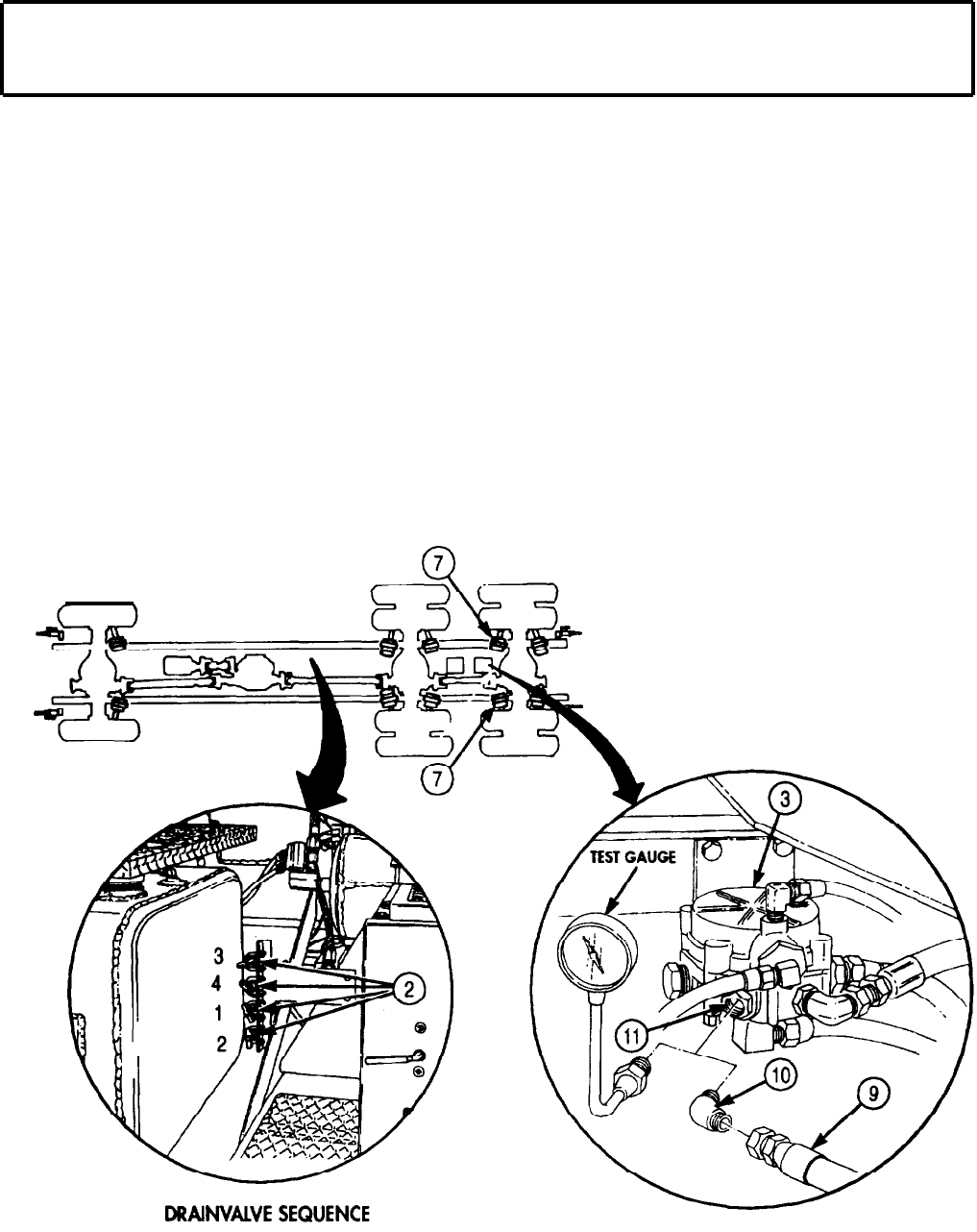 7

7

3

TEST GAUGE

3
4
1
2

2

11

10

9

DRAINVALVE SEQUENCE