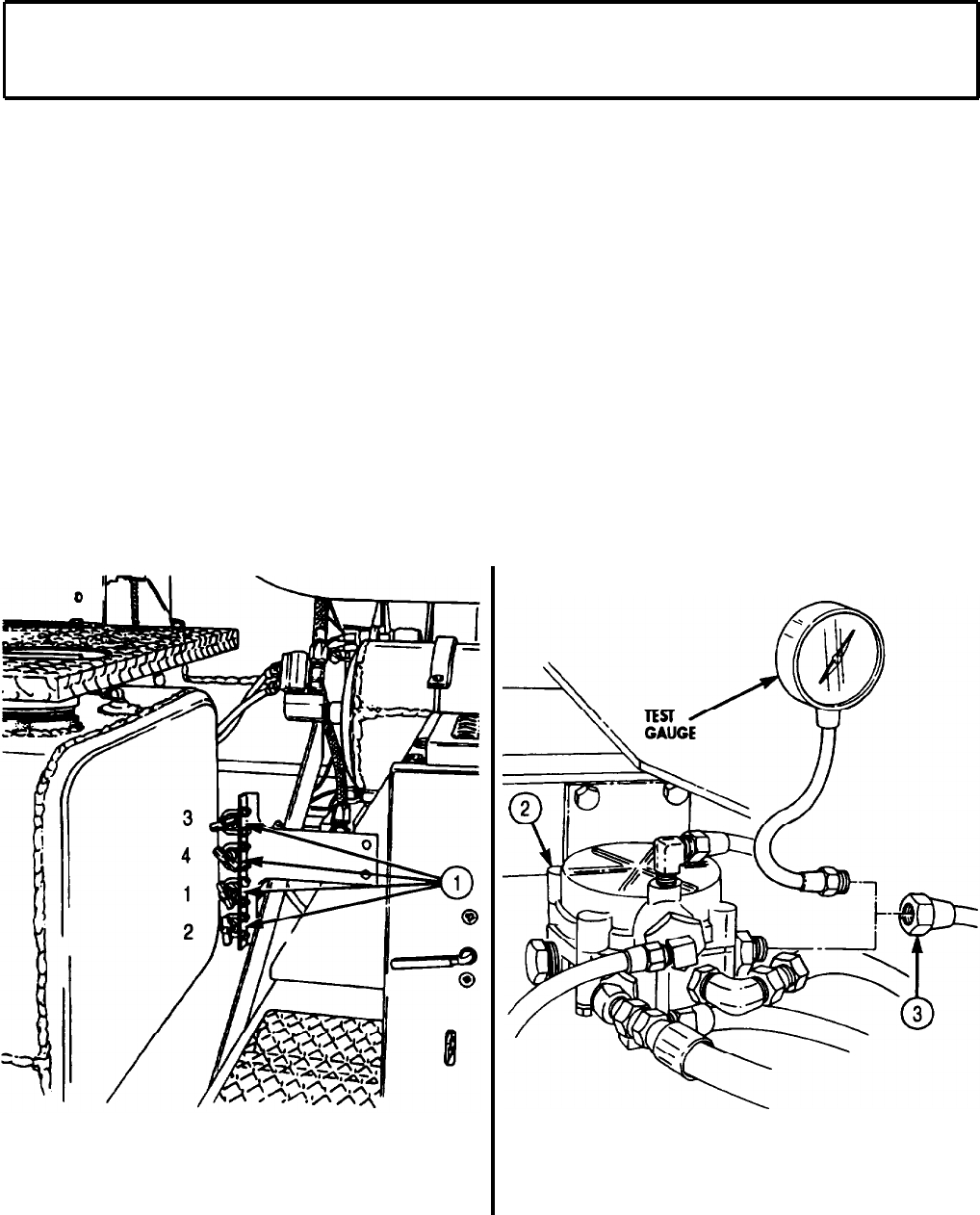 3
4
1
2
1

TEST GAUGE
2
3