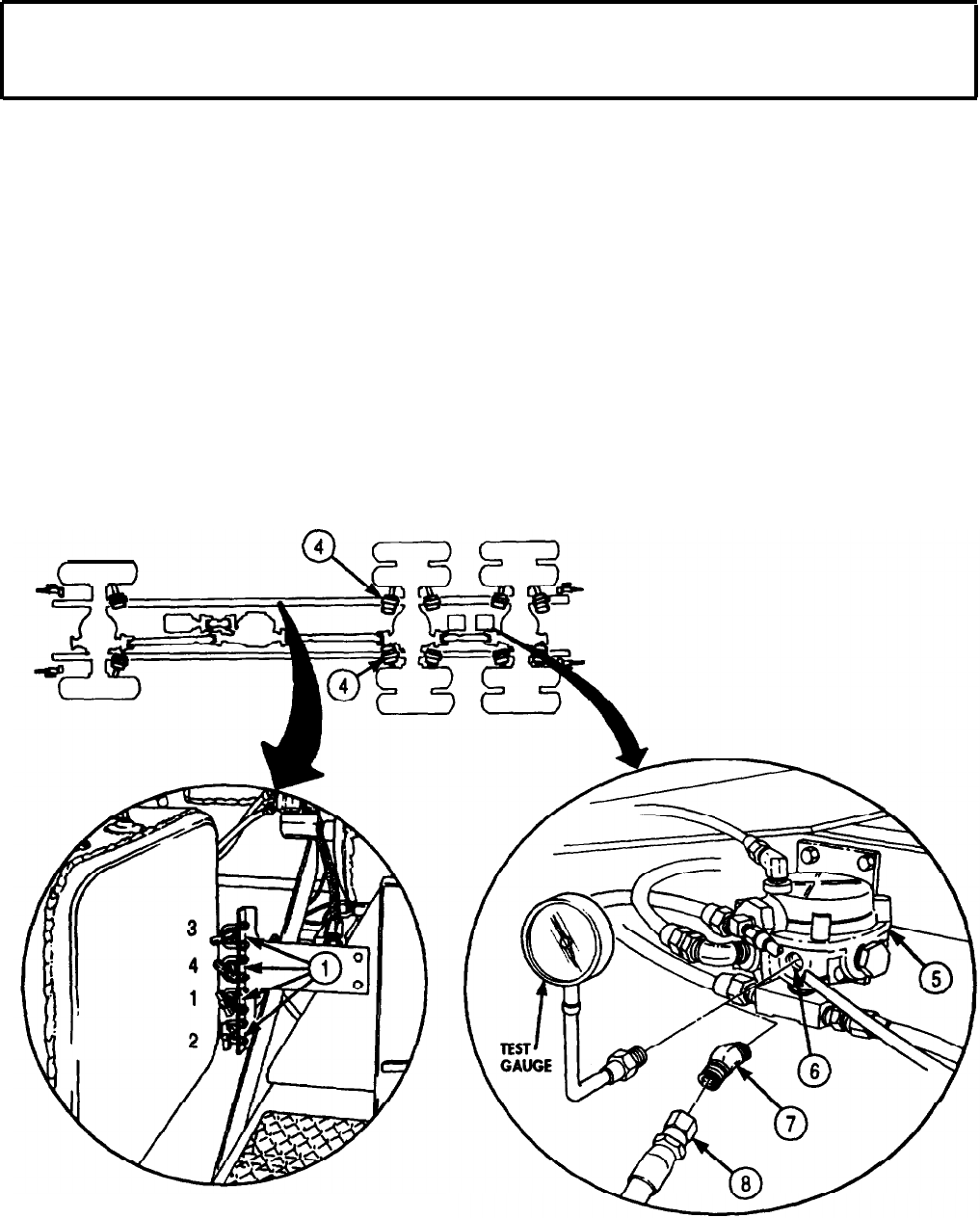 4
4
3
4
1
2
1
TEST GAUGE
5
6
7
8