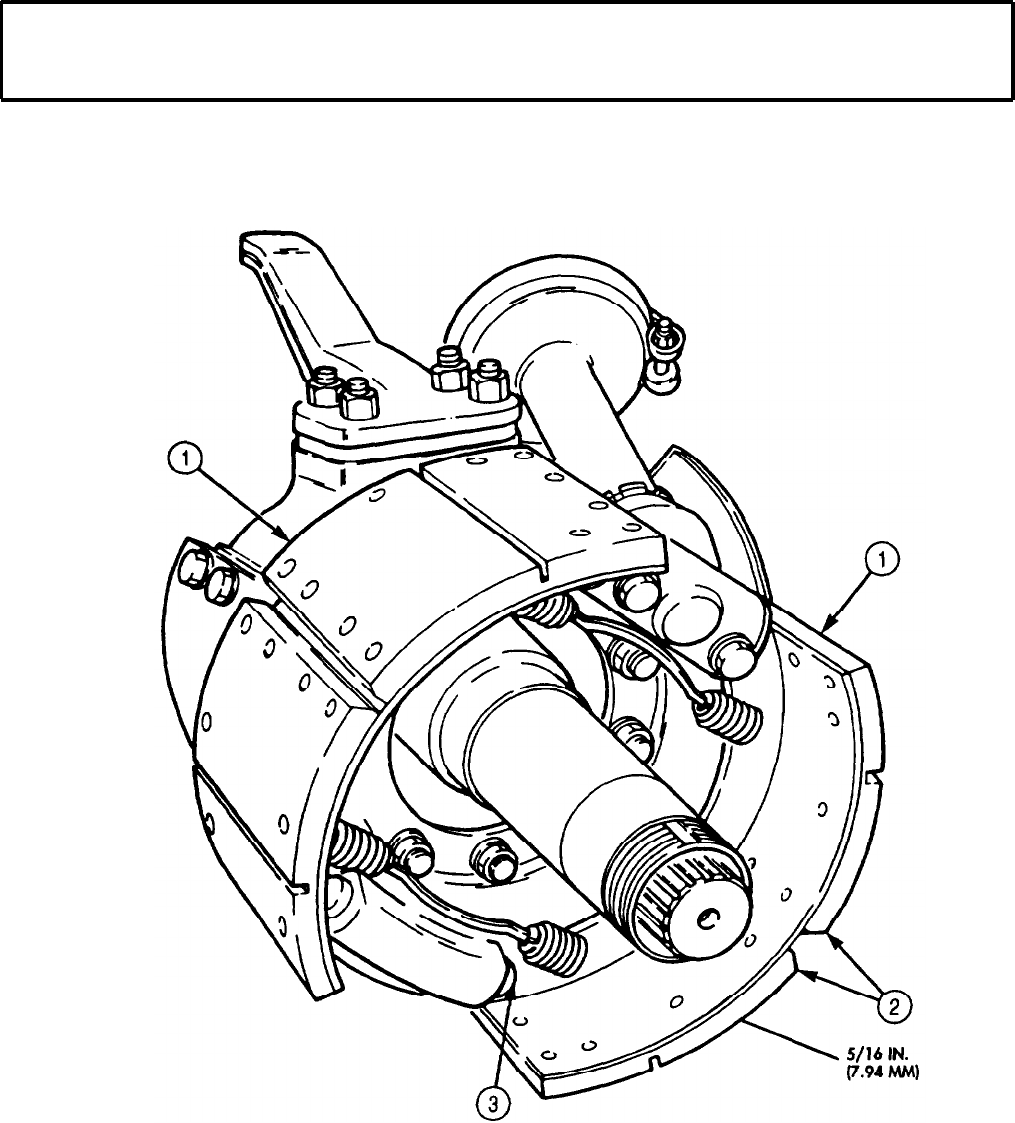 1

1

2

5/16 IN.
(7.94 MM)

3