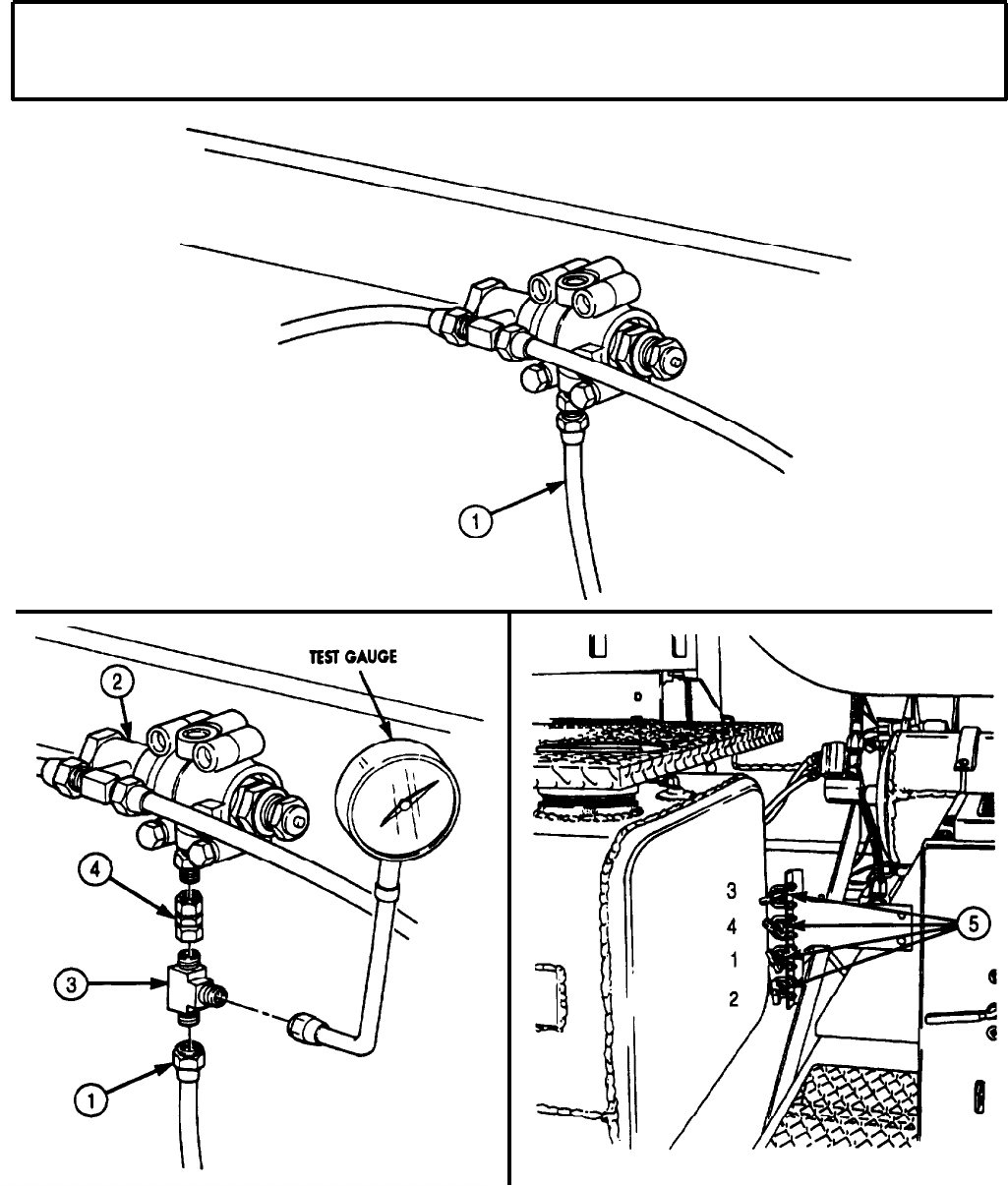 1

TEST GAUGE

2

4

3

1

3

4

1

2

5