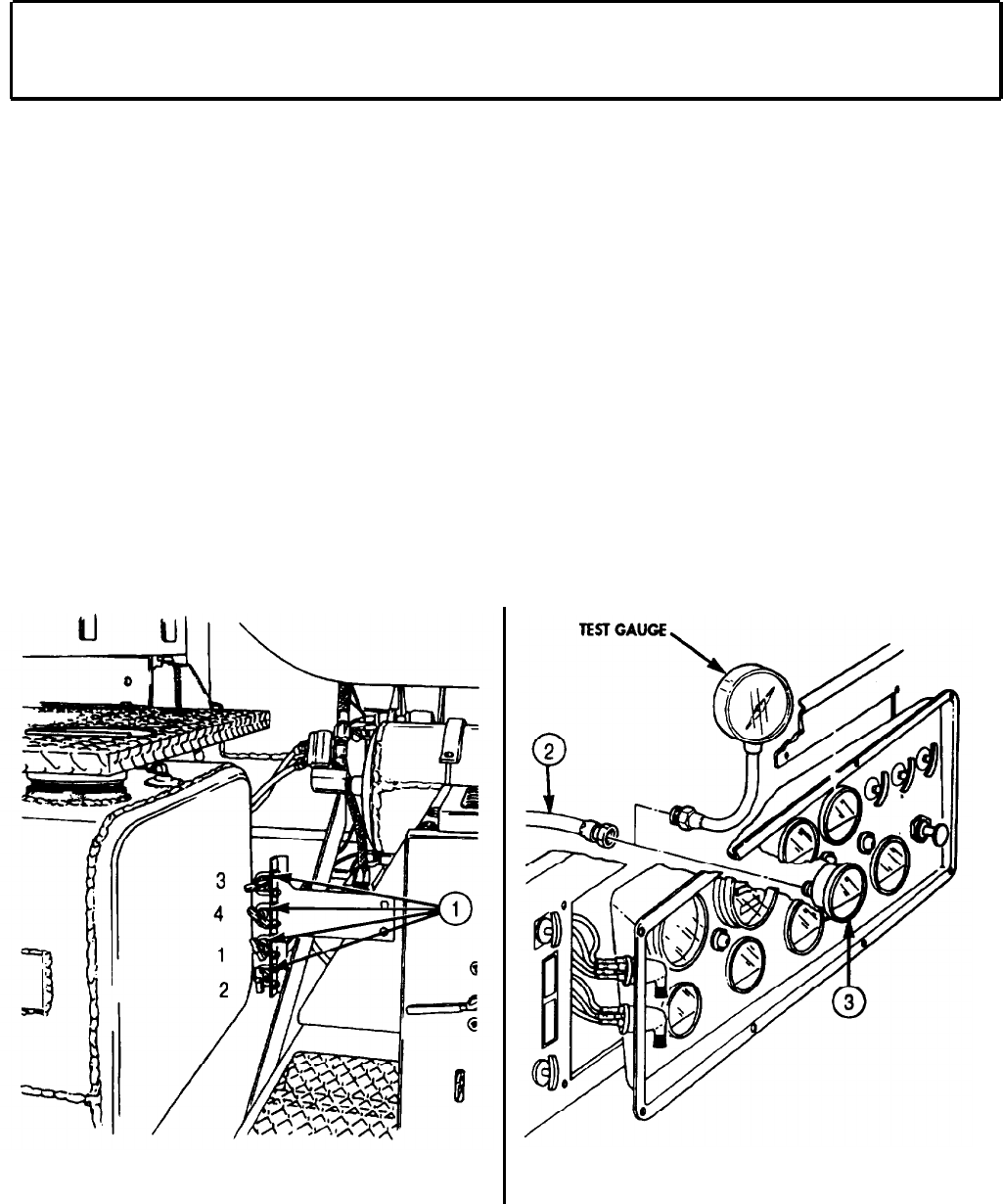 3
4
1
2
1

TEST GAUGE
2
3