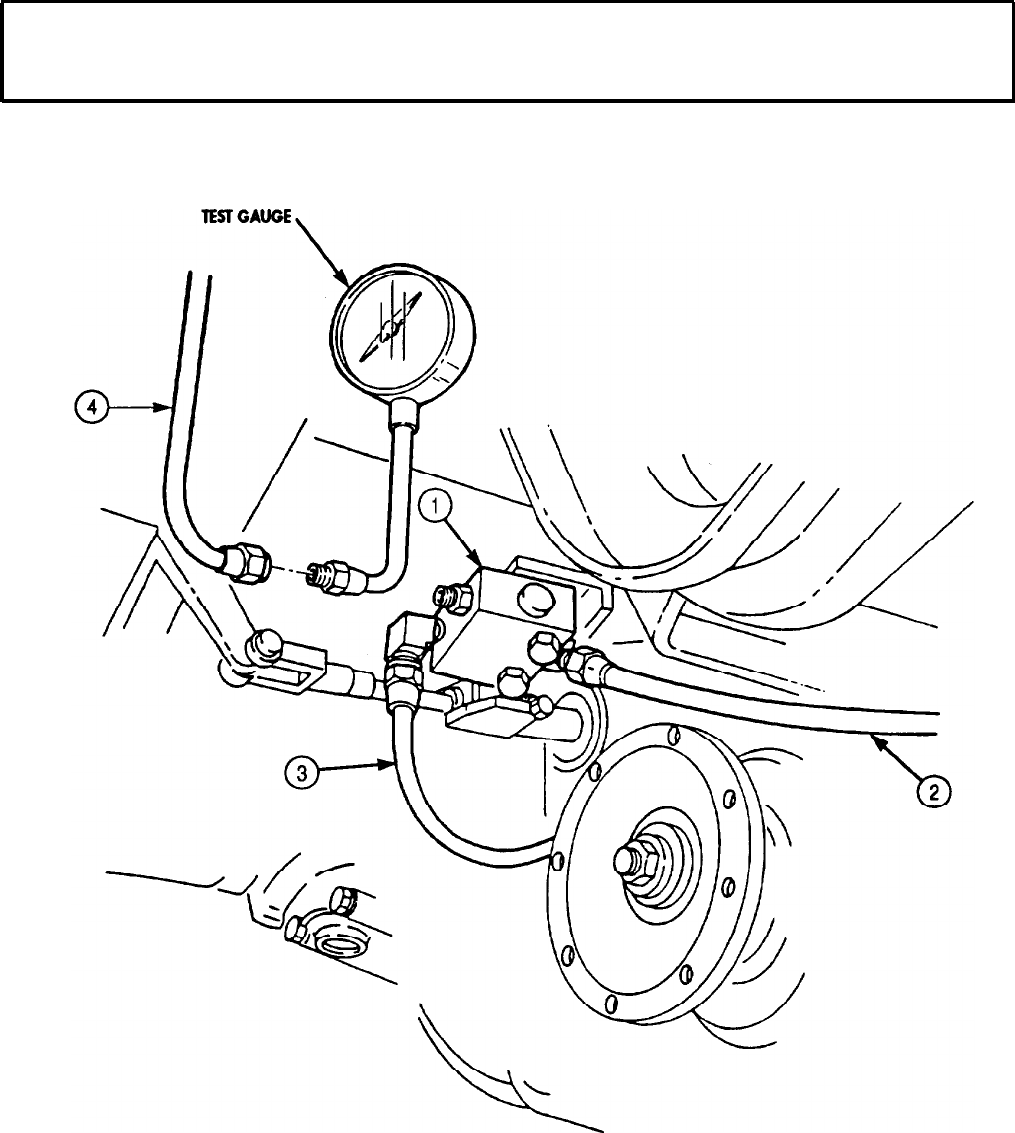 TEST GAUGE

4

1

3

2