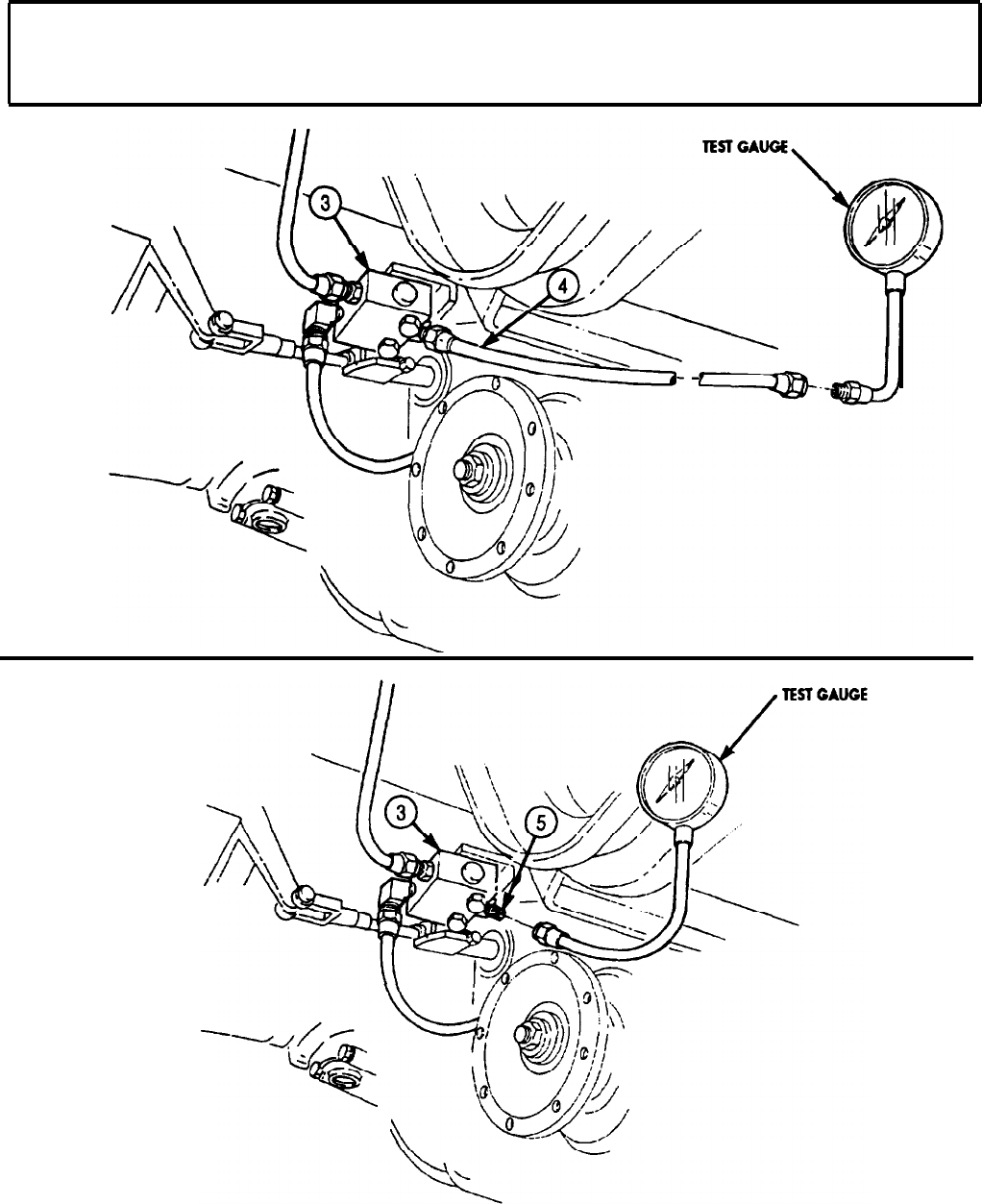 TEST GAUGE
3
4

TEST GAUGE
3
5