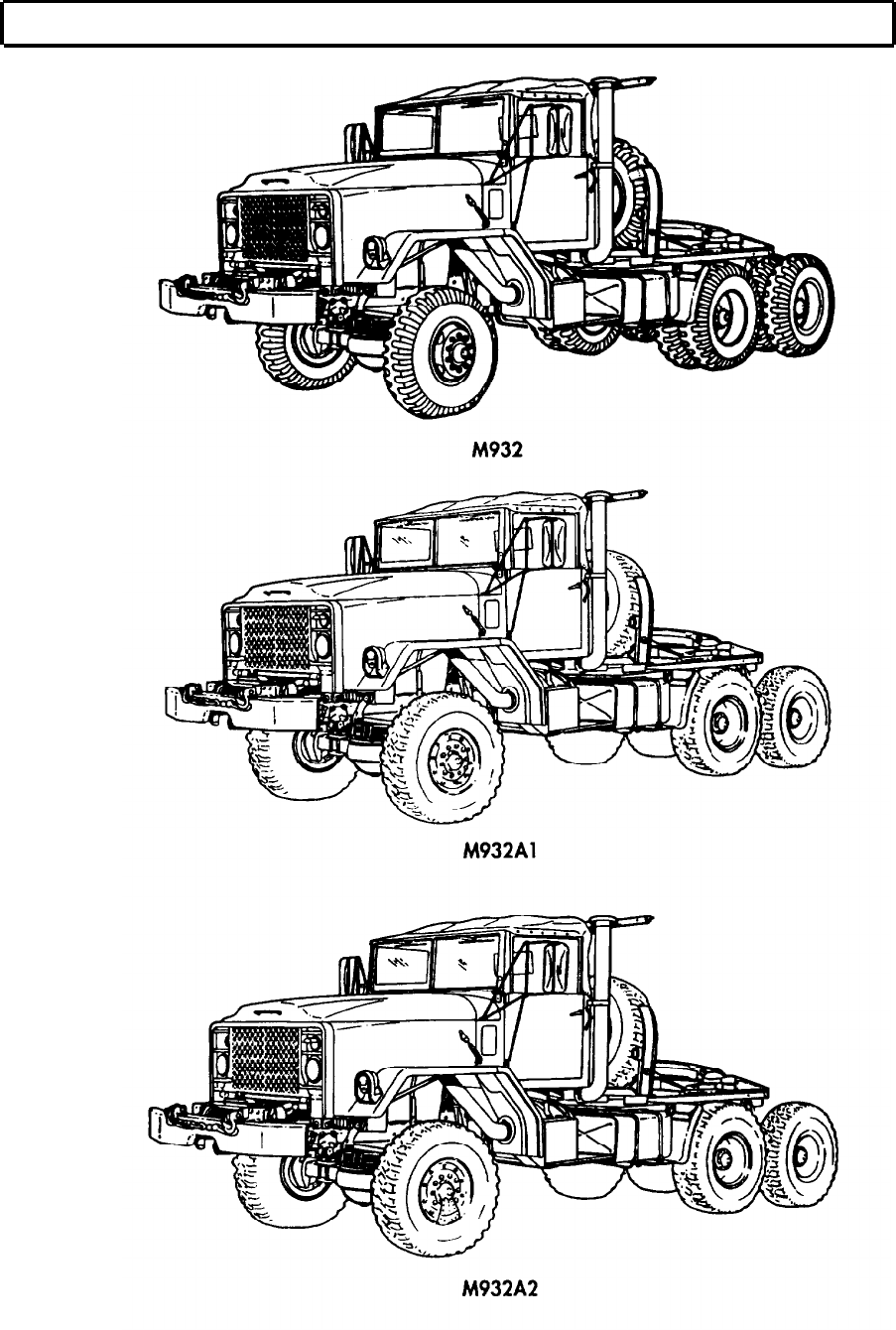 M932

M932A1

M932A2