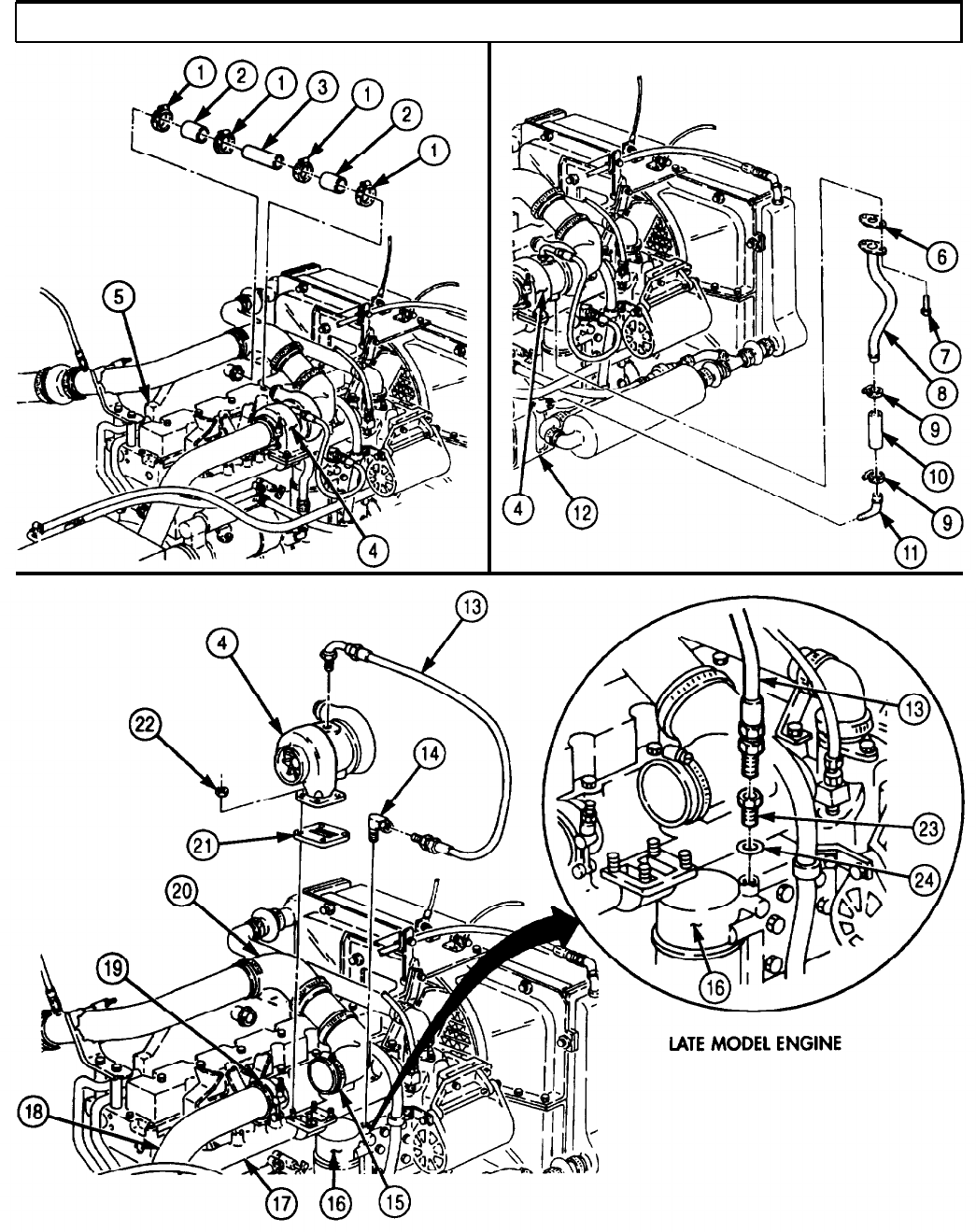 1
2
1
3
1
2
1
5
4
6
7
8
9
10
9
11
4
12
13
4
22
14
21
20
19
18
17
16
15
13
23
24
16
LATE MODEL ENGINE