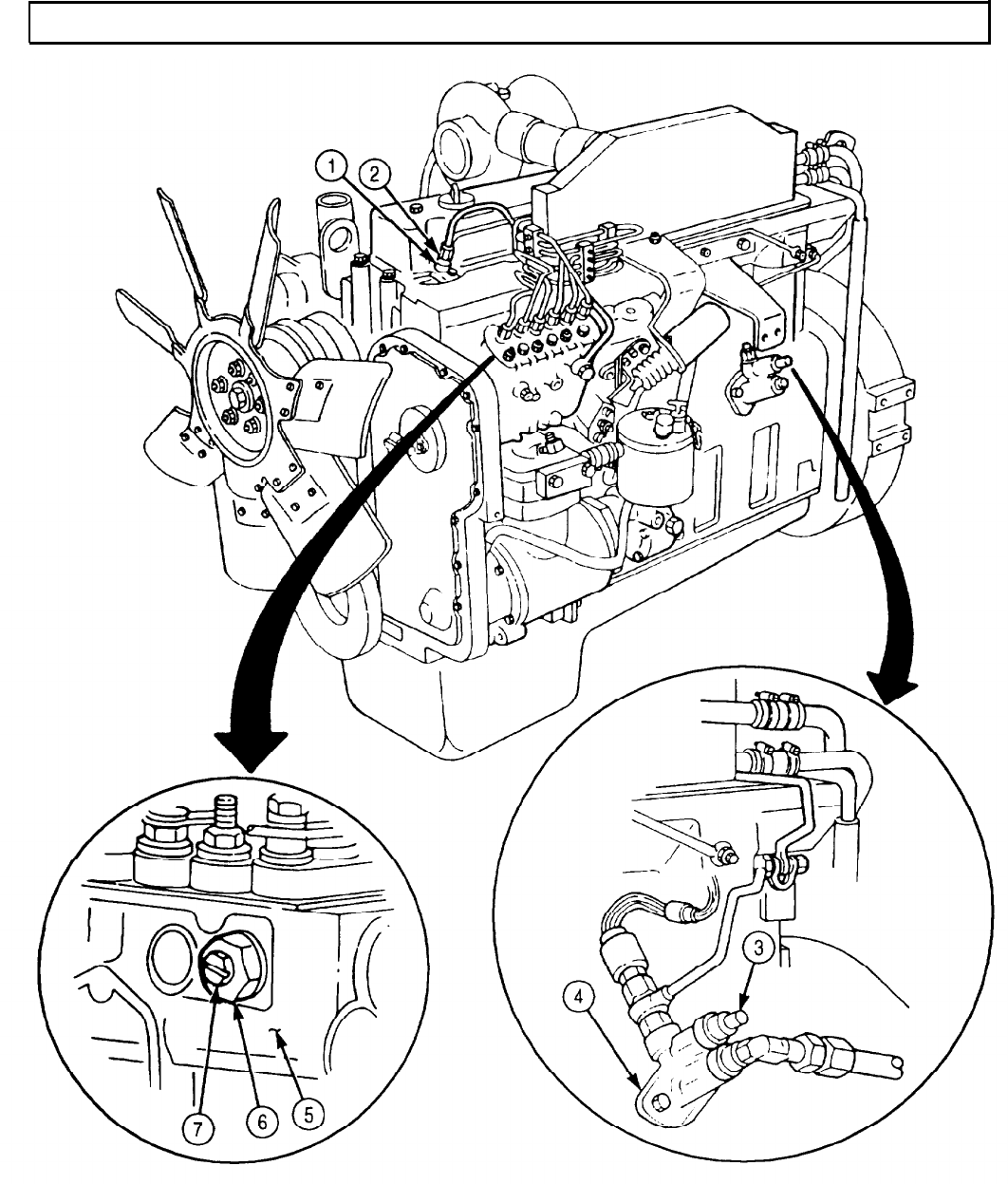 1
2
3
4
7
6
5