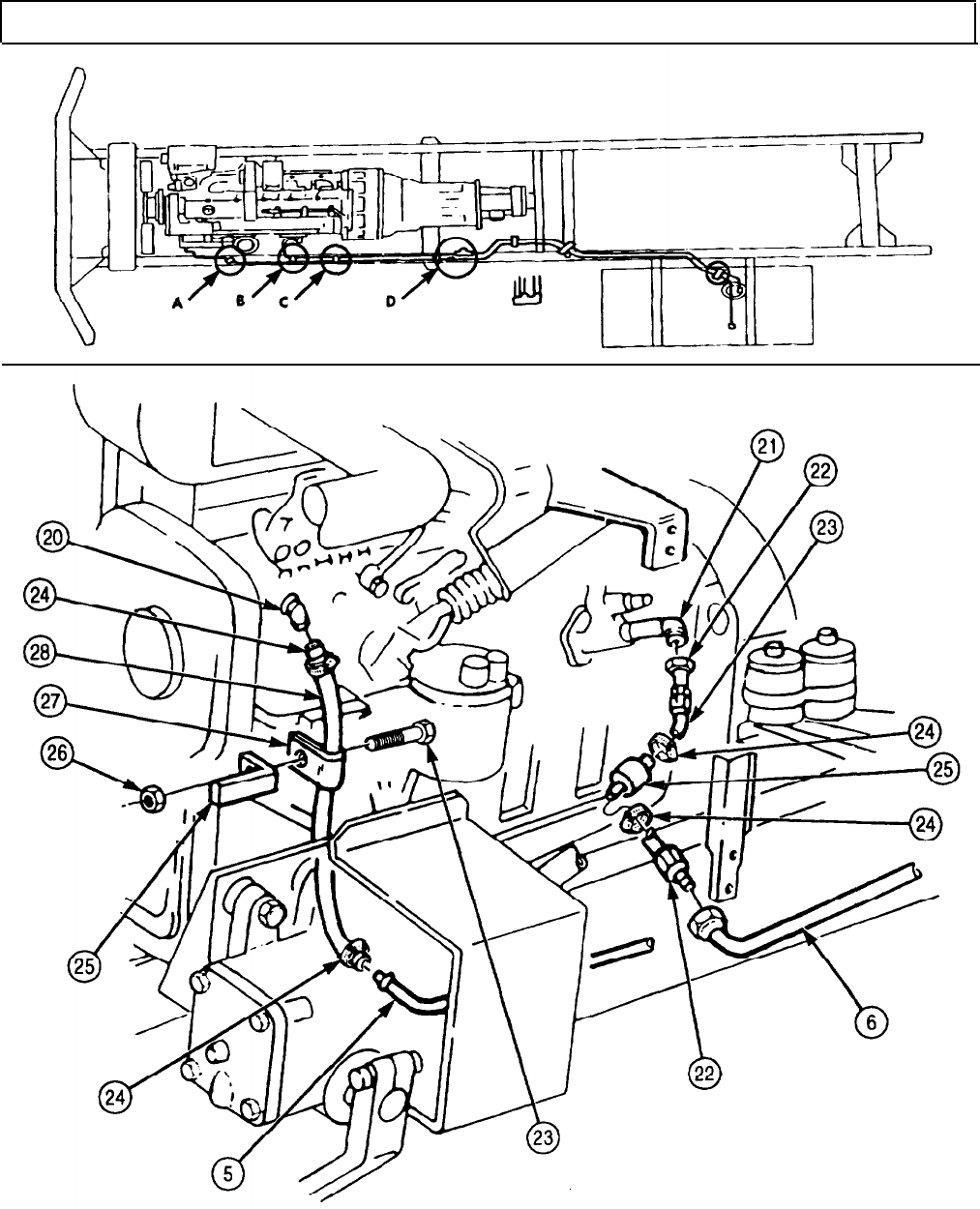 A B C D

20
24
28
27
26
25
24
5
23
21
22
23
24
25
24
22
6