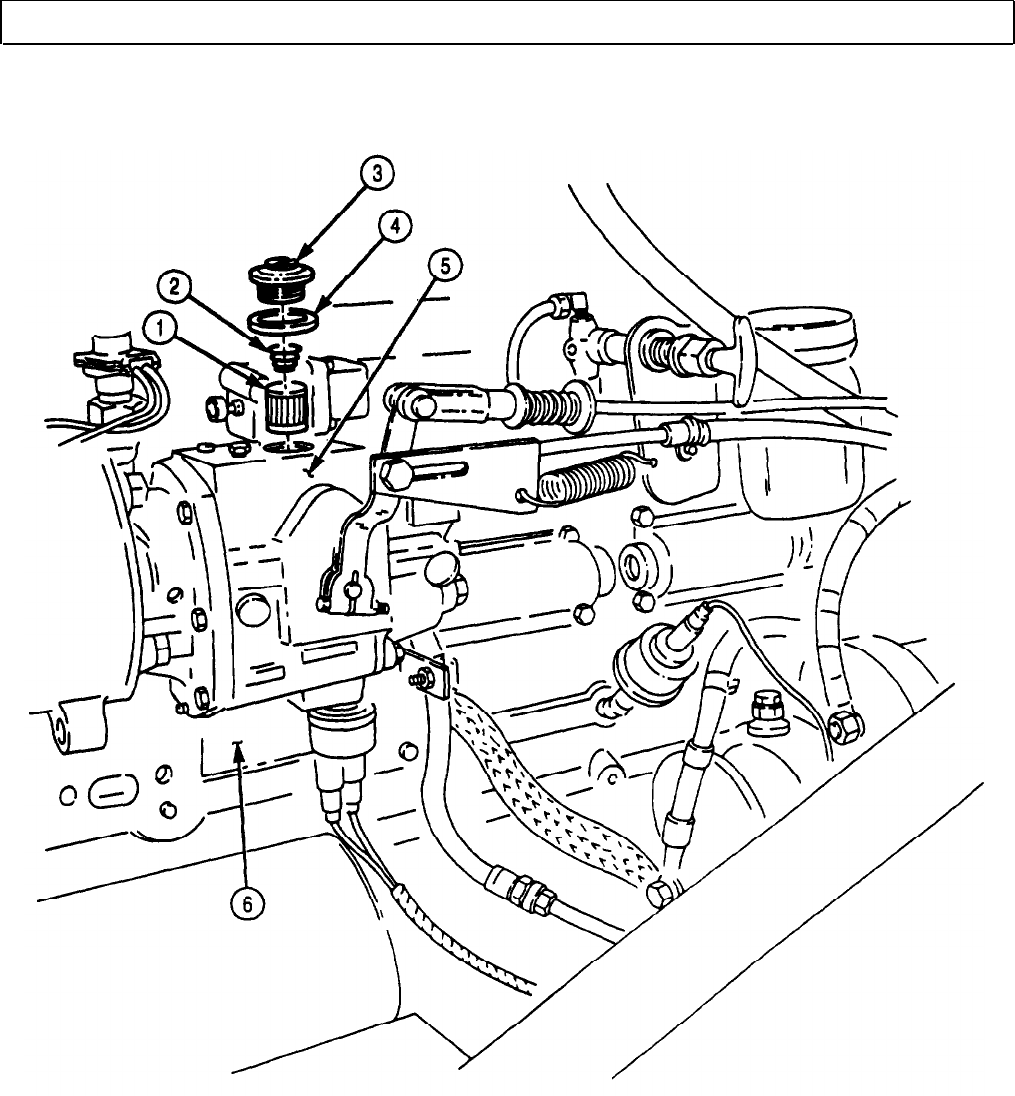 3
4
5
2
1
6