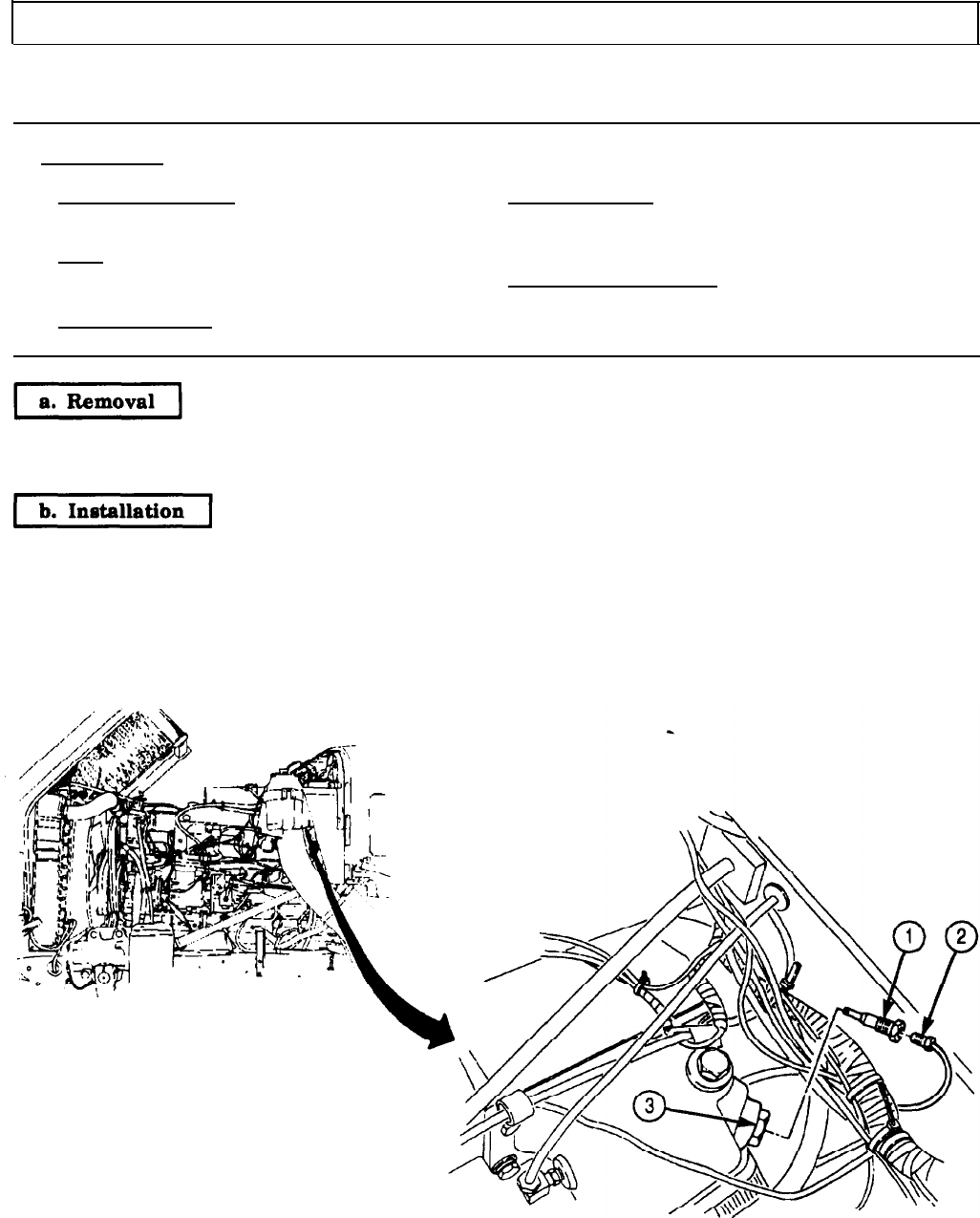 a. Removal

b. Installation

1

2

3