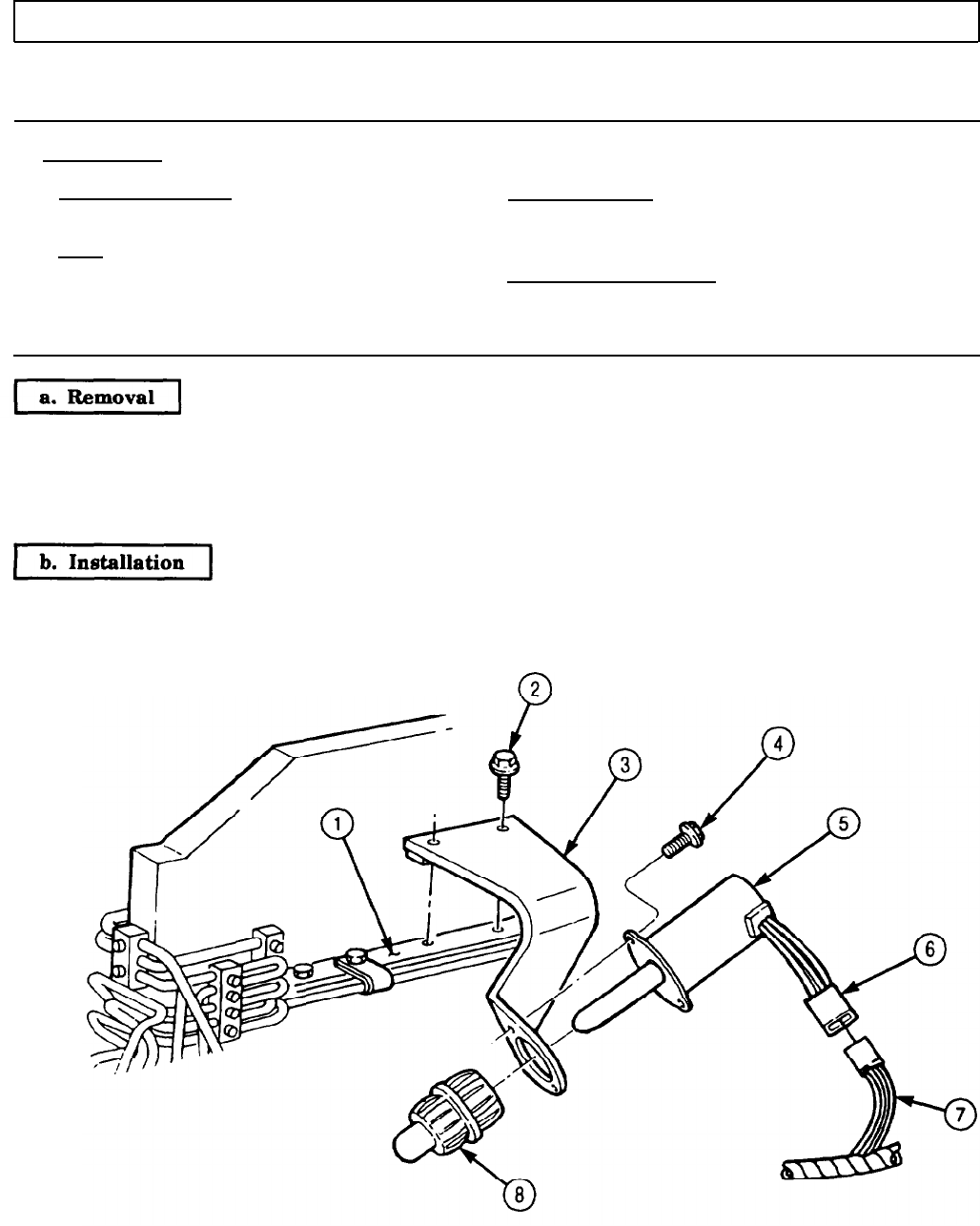 a. Removal

b. Installation

2
3
4
1
5
6
7
8