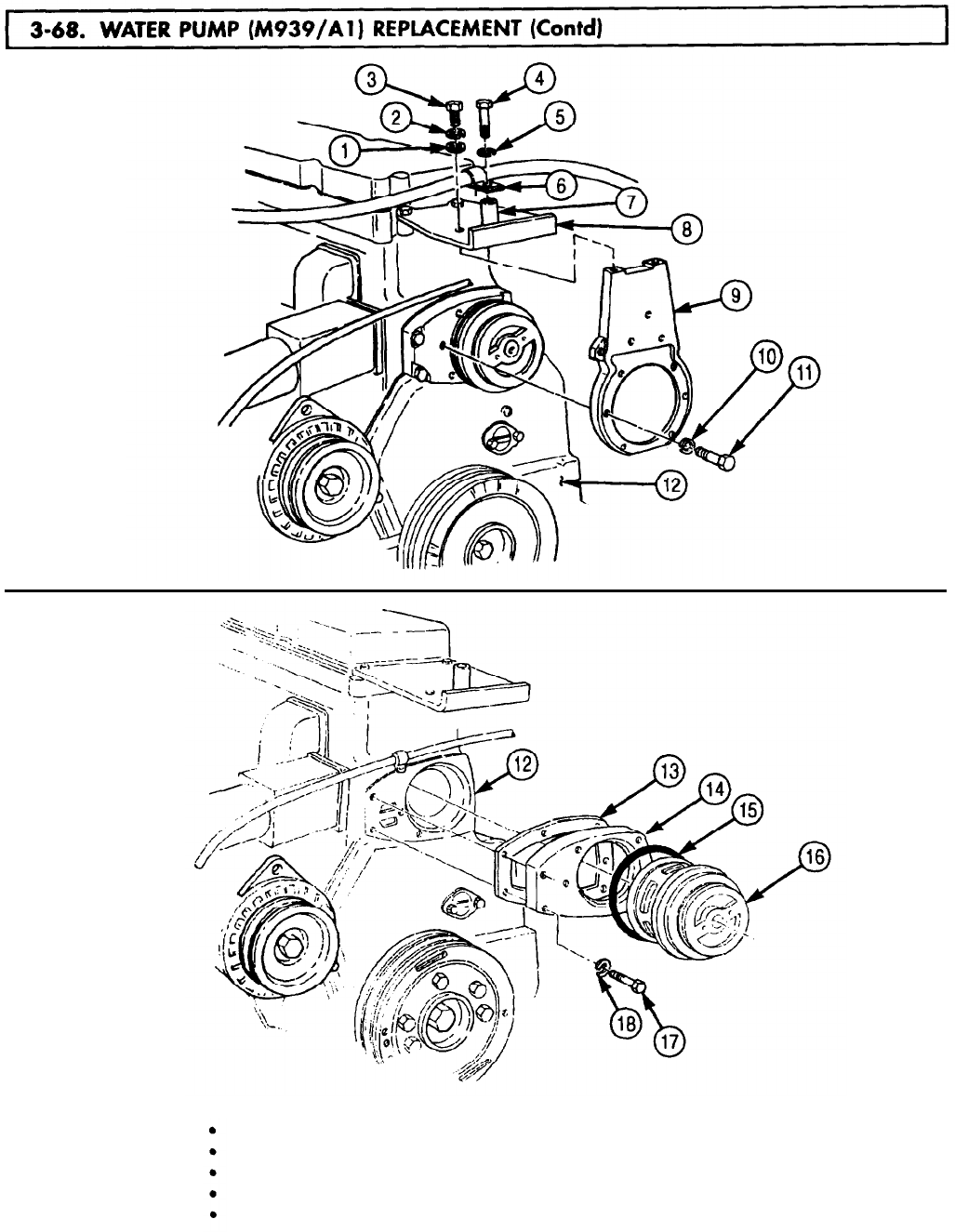 3-68. WATER PUMP (M939/A1) REPLACEMENT (Contd)

3
4
2
5
1
6
7
8
9
10
11
12

12
13
14
15
16
18
17