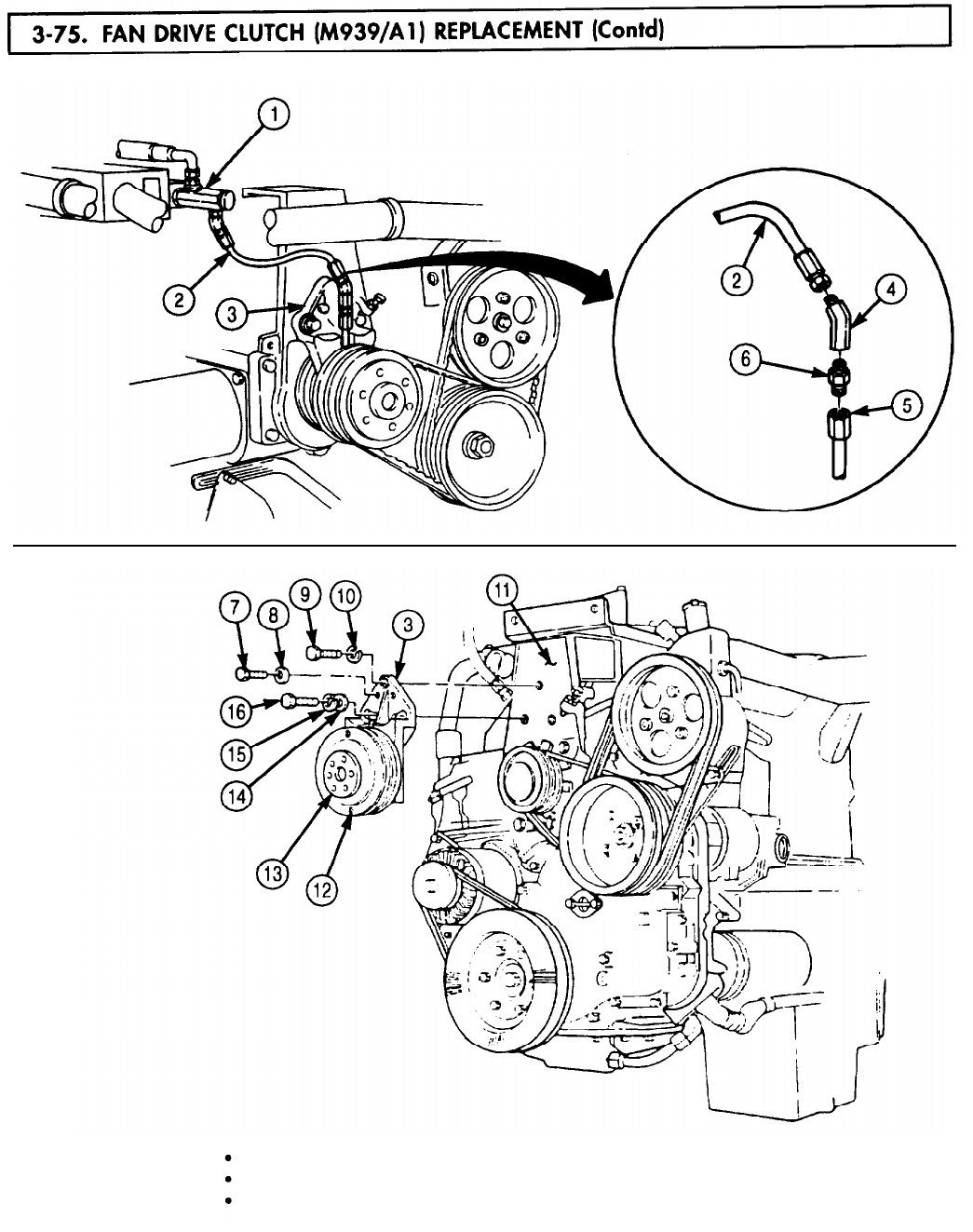 3-75. FAN DRIVE CLUTCH (M939/A1) REPLACEMENT (Contd)

1
2
3
2
4
6
5

7
8
9
10
3
11
16
15
14
13
12