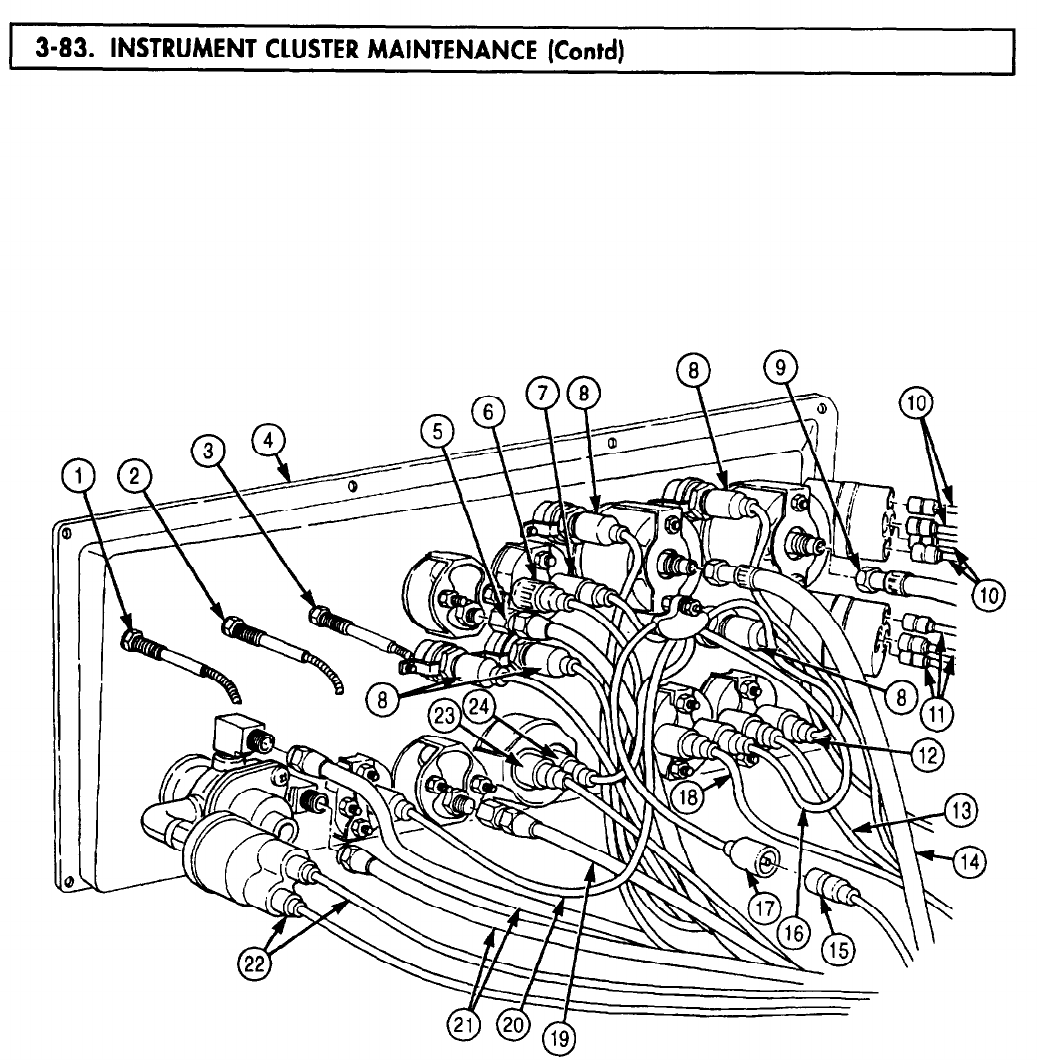 3-83. INSTRUMENT CLUSTER MAINTENANCE (Contd)

1
2
3
4
5
6
7
8
8
9
10
10
8
8
11
23
24
12
18
13
14
17
16
15
22
21
20
19