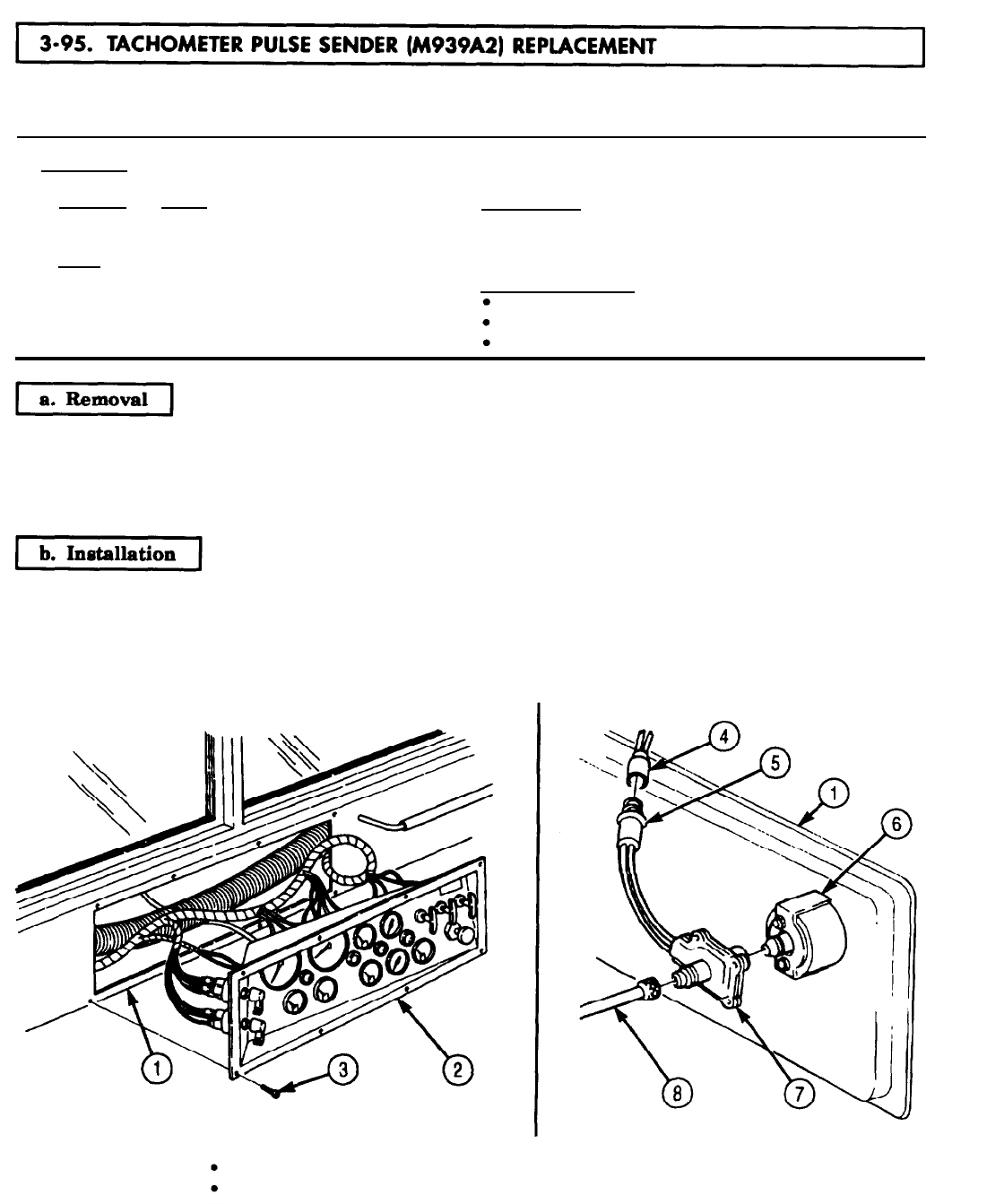 3-95. TACHOMETER PULSE SENDER (M939A2) REPLACEMENT

a. Removal

b. Installation

4

5

1

6

1

3

2

8

7