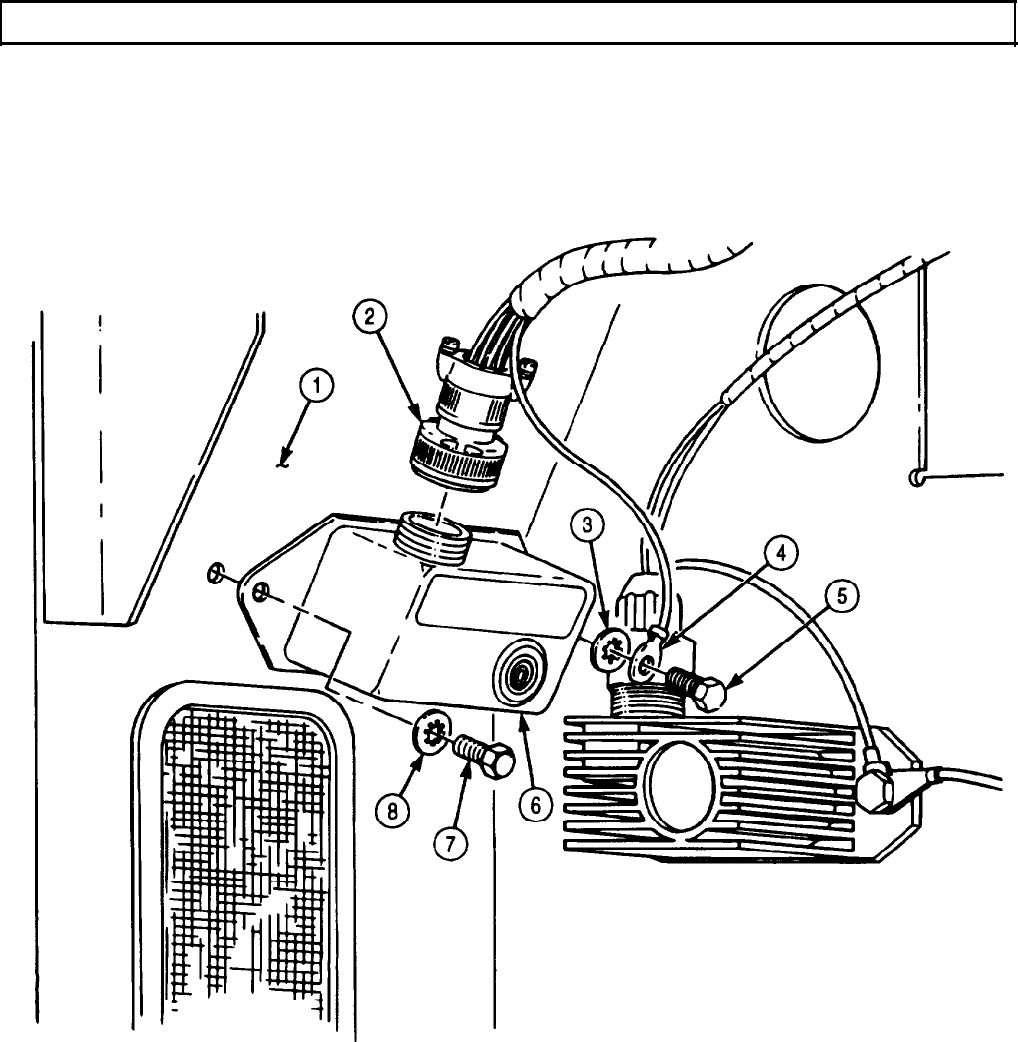 2
1
3
4
5
8
7
6