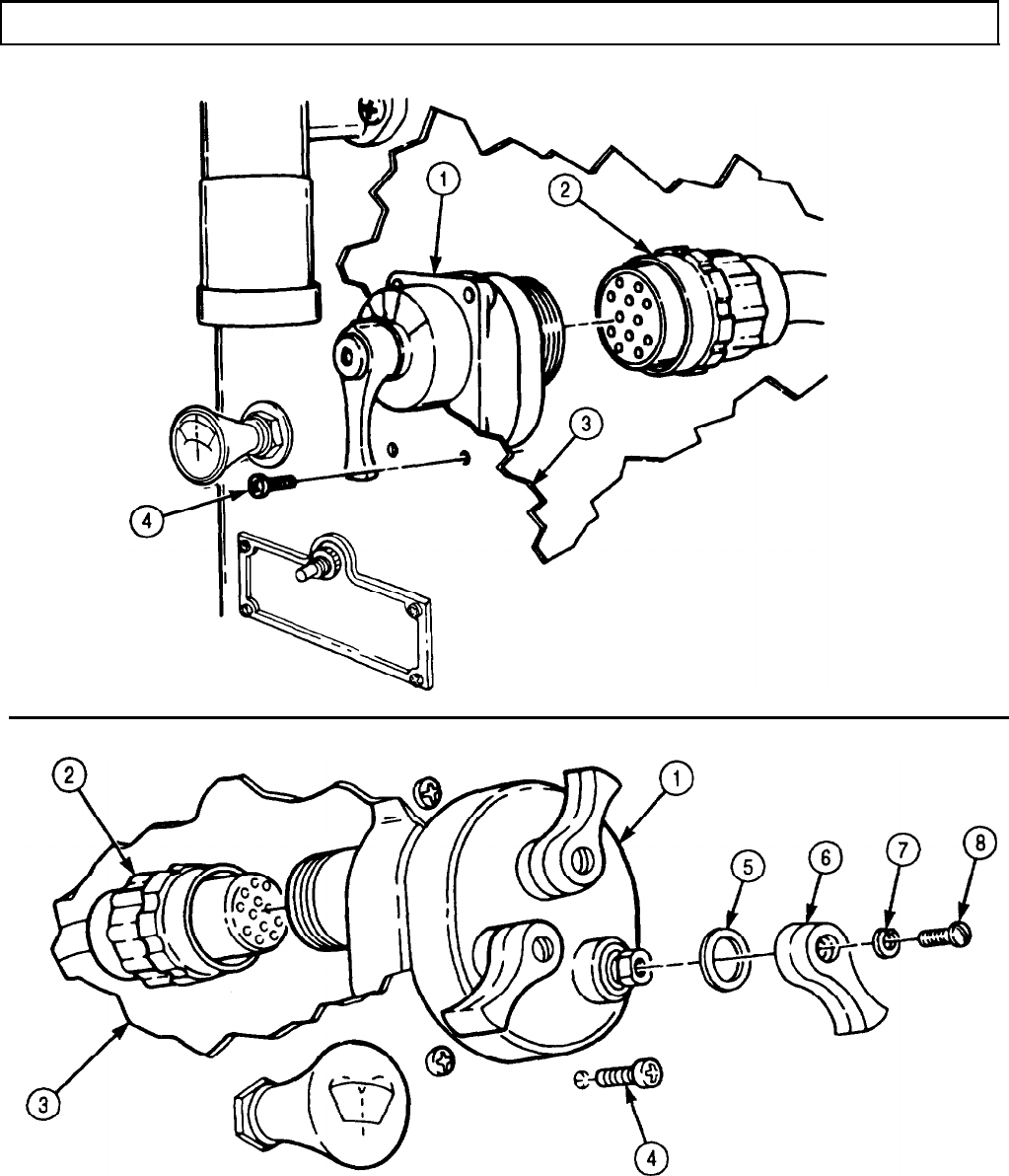 1
2
3
4

2
1
5
6
7
8
3
4