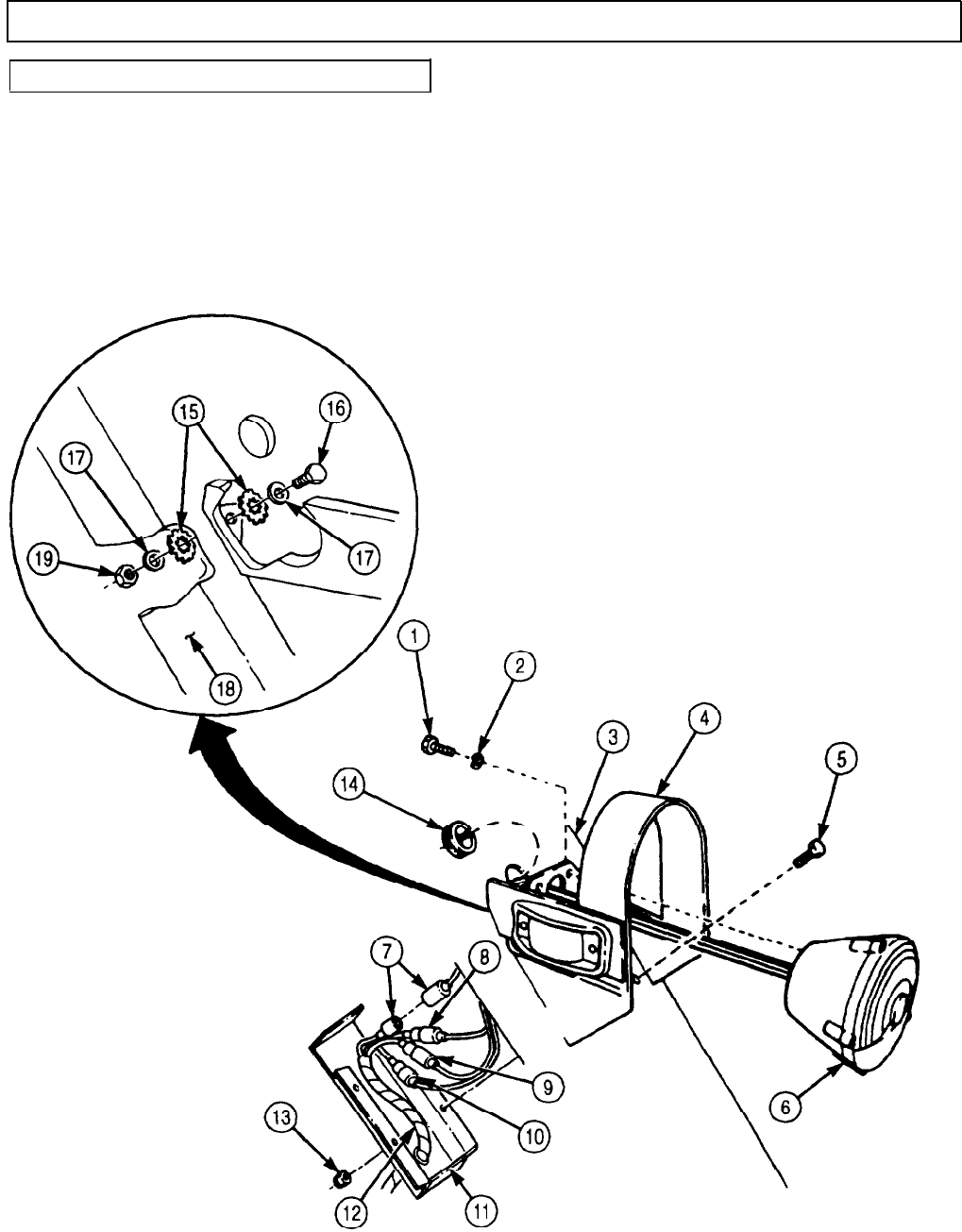 15
16
17
17
19
18
1
2
3
4
5
14
7
8
9
10
6
13
12
11