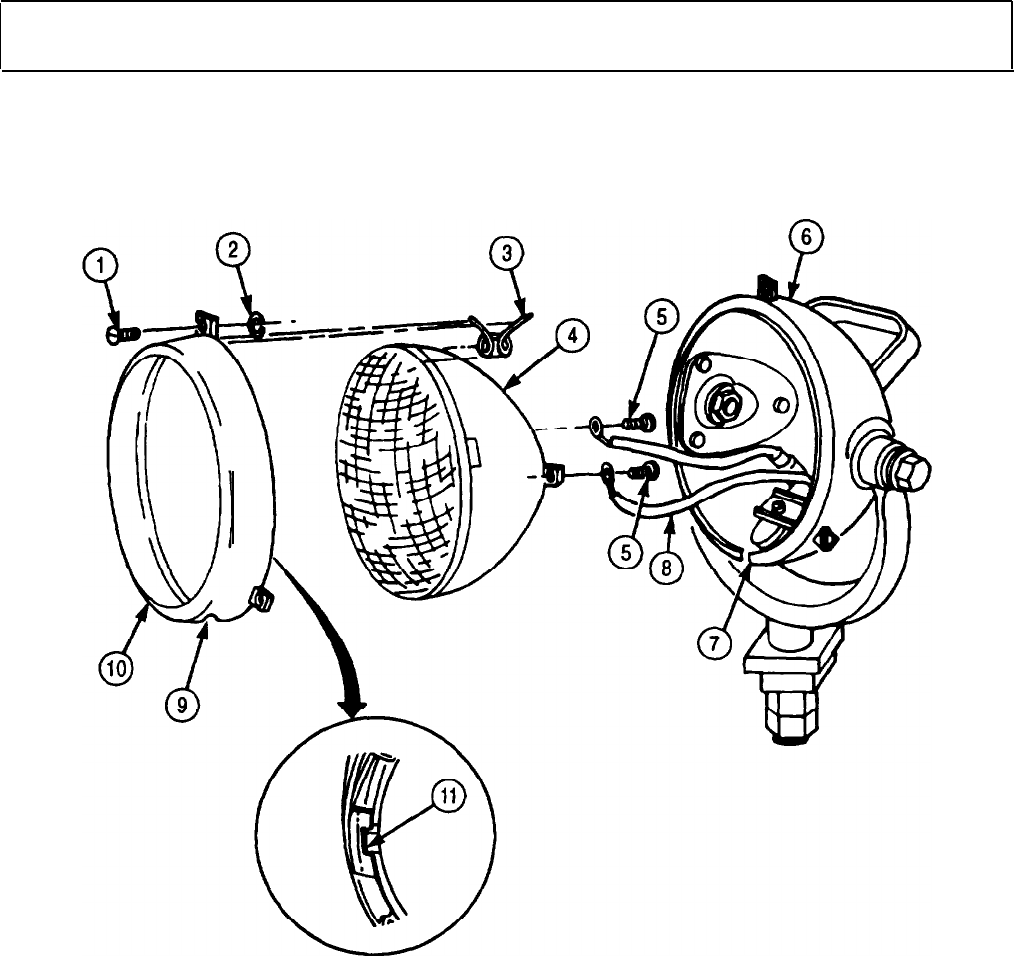 1
2
3
4
5
6
5
8
7
10
9
11