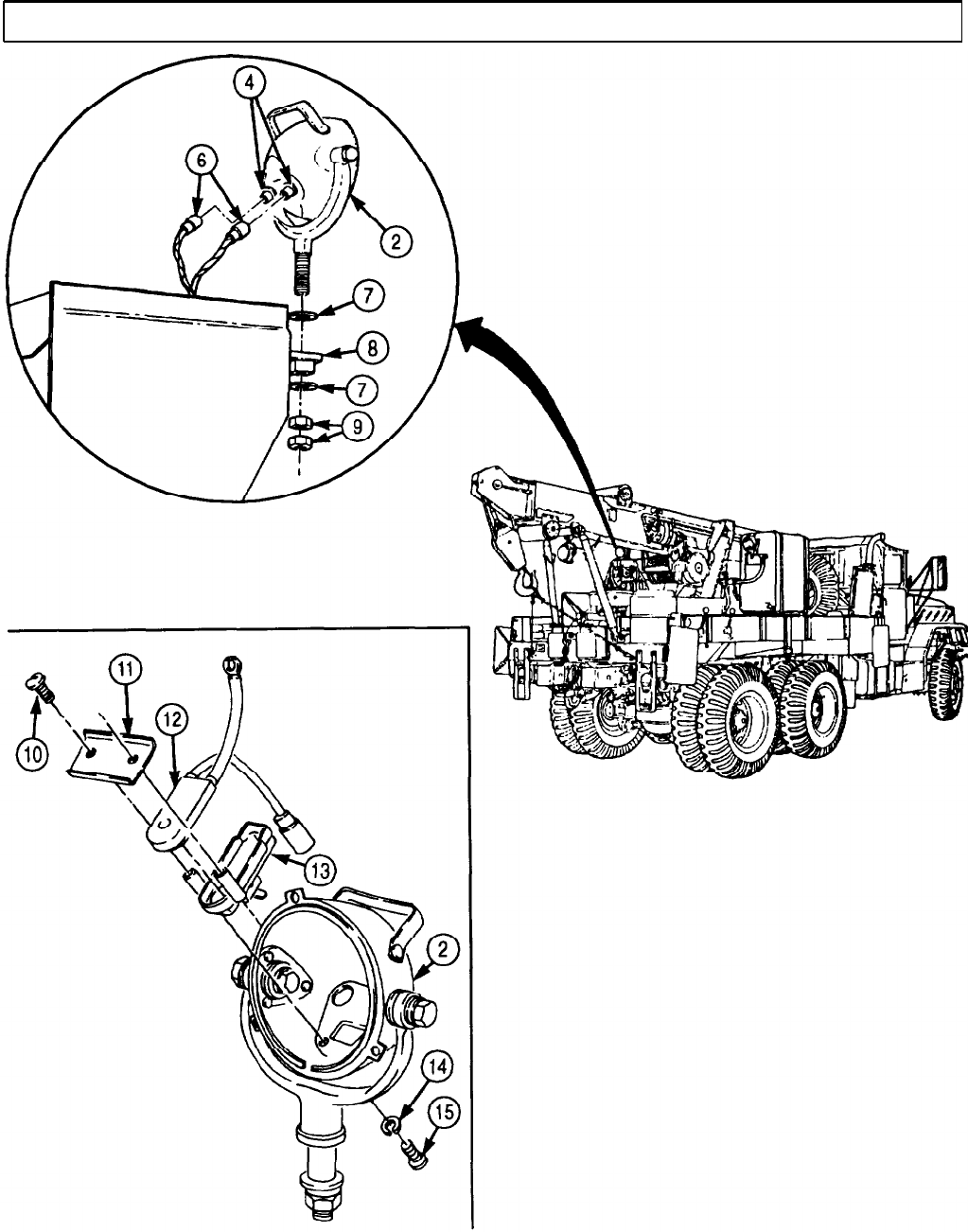 4
6
2
7
8
7
9
11
12
10
13
2
14
15