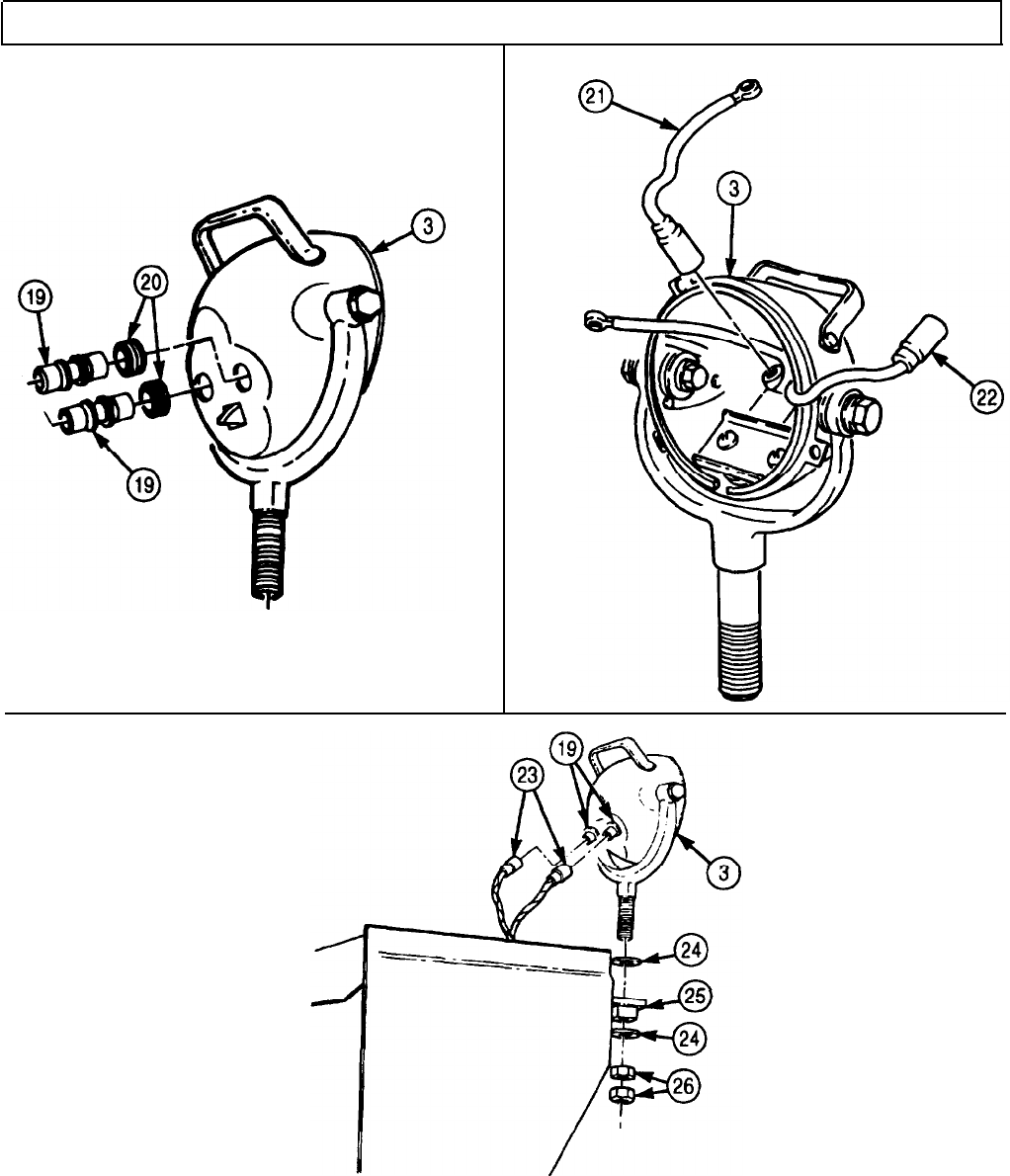 3
19
20
19
21
3
22
23
19
3
24
25
24
26