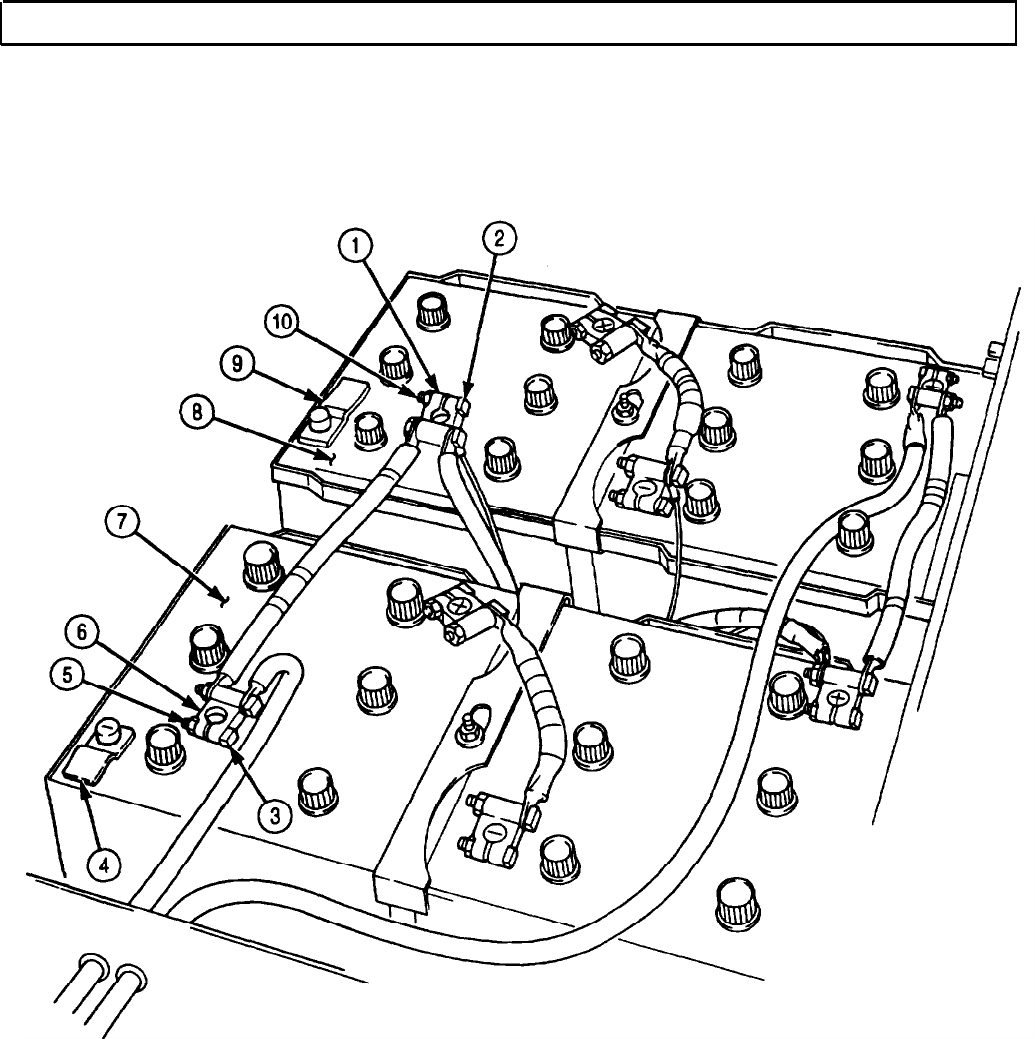 1
2
10
9
8
7
6
5
3
4