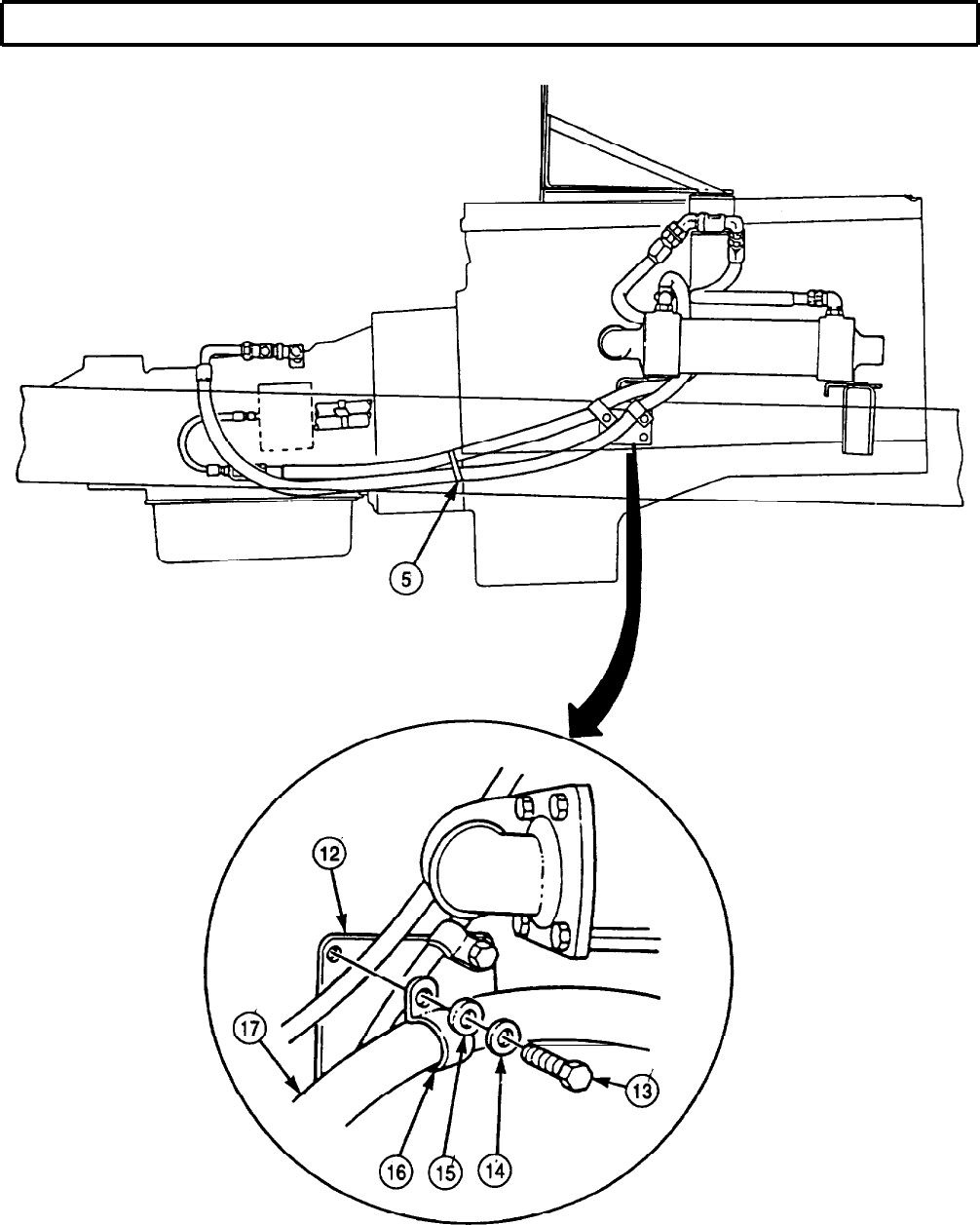 5

12

17

16

15

14

13