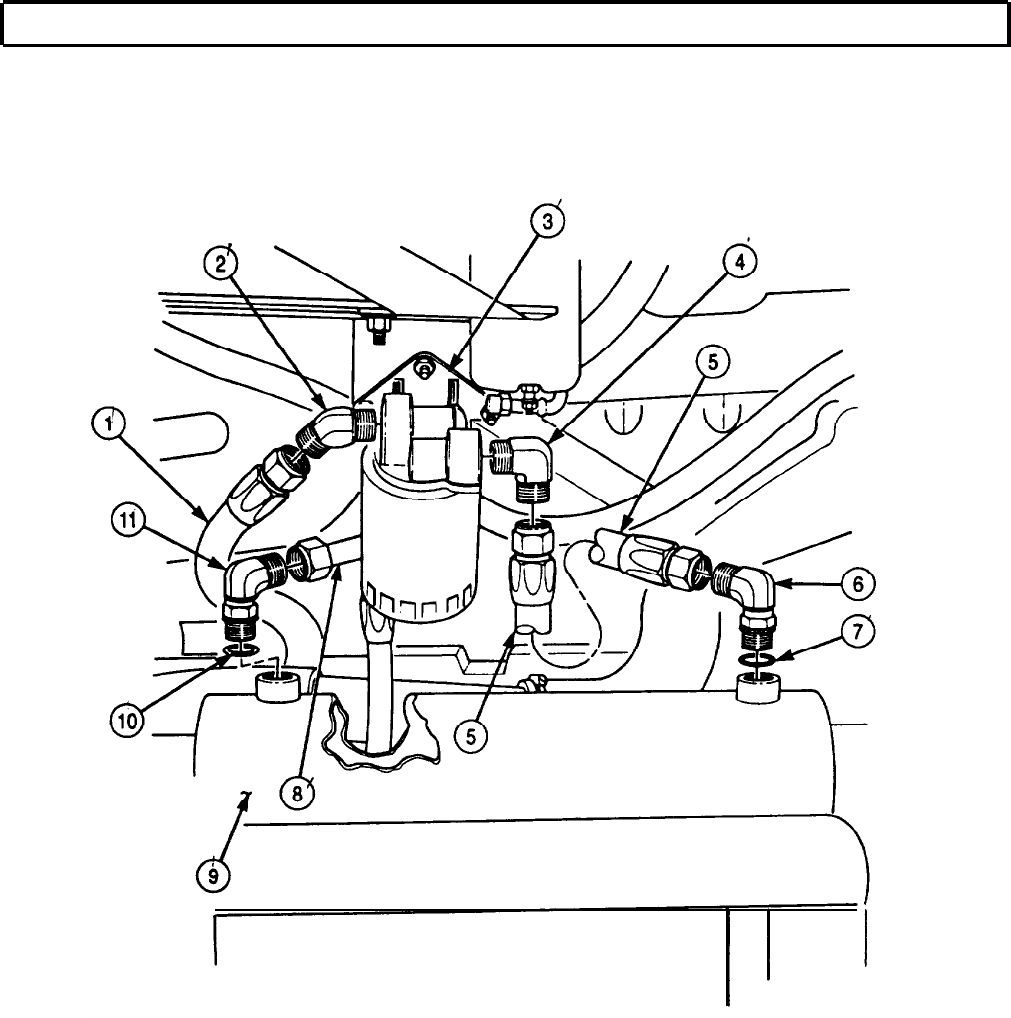 3
2
4
5
1
11
6
7
10
5
8
9