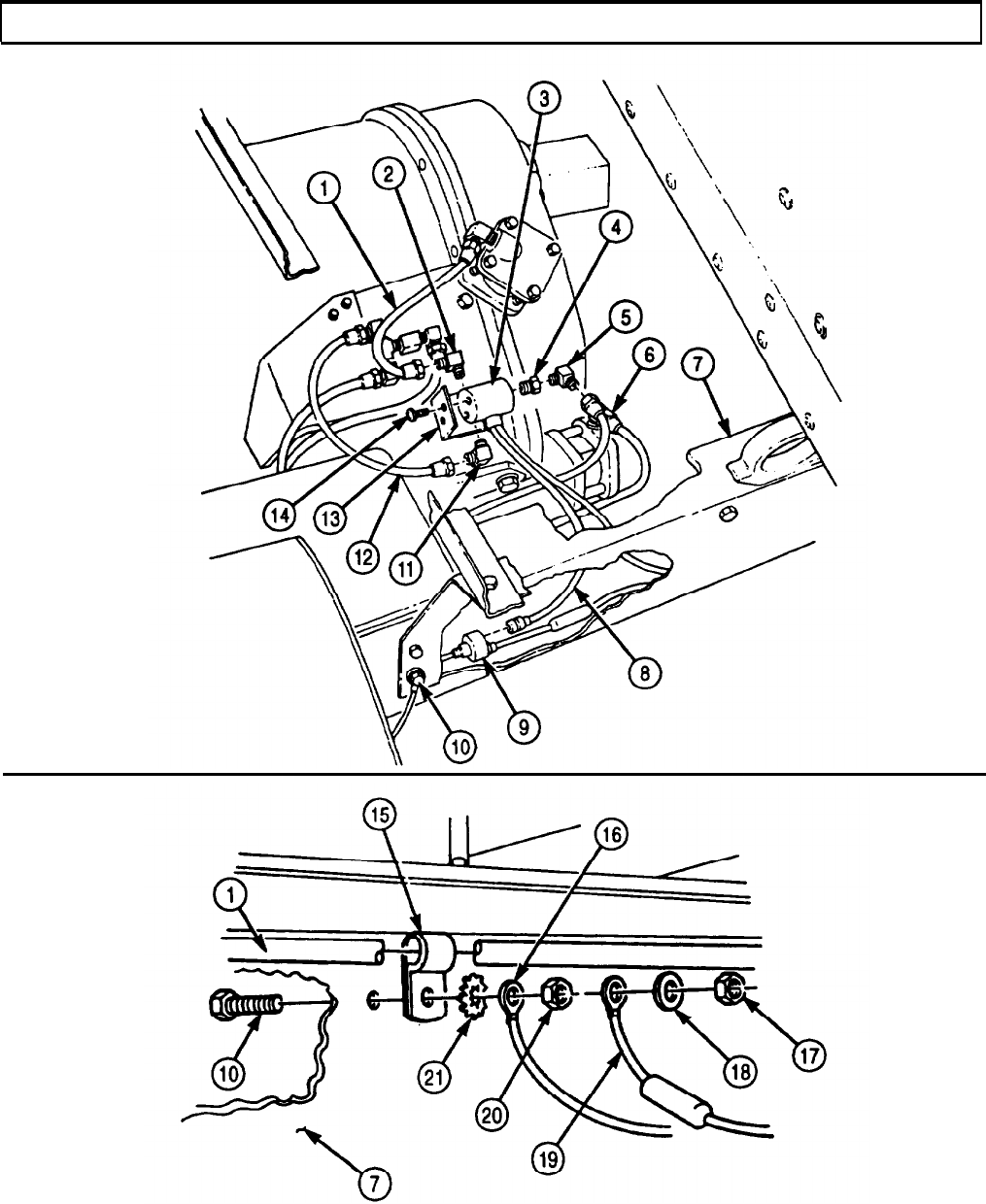 3
1
2
4
5
6
7
14
13
12
11
8
9
10

15
16
1
10
21
20
19
18
17
7