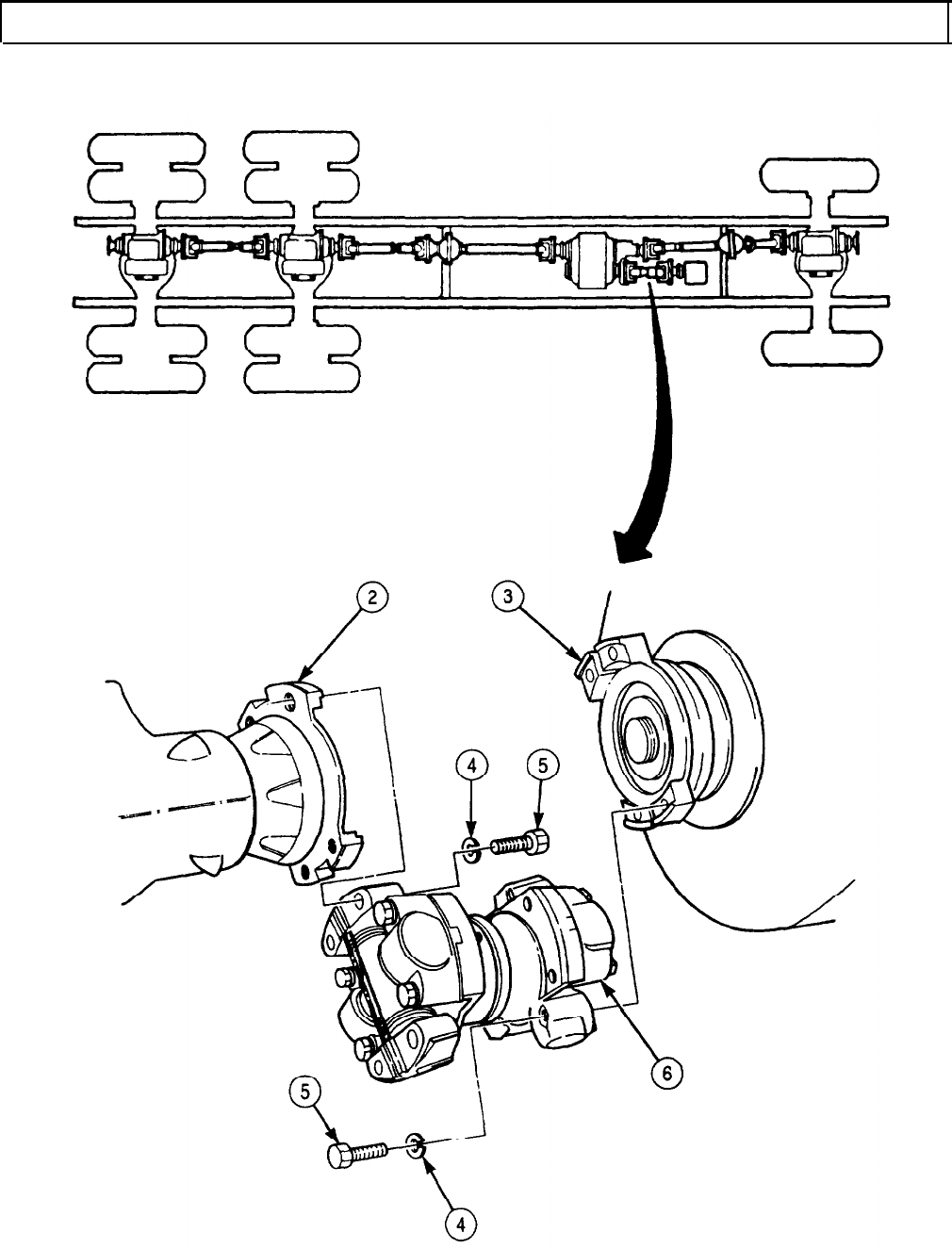 2

3

4

5

6

5

4