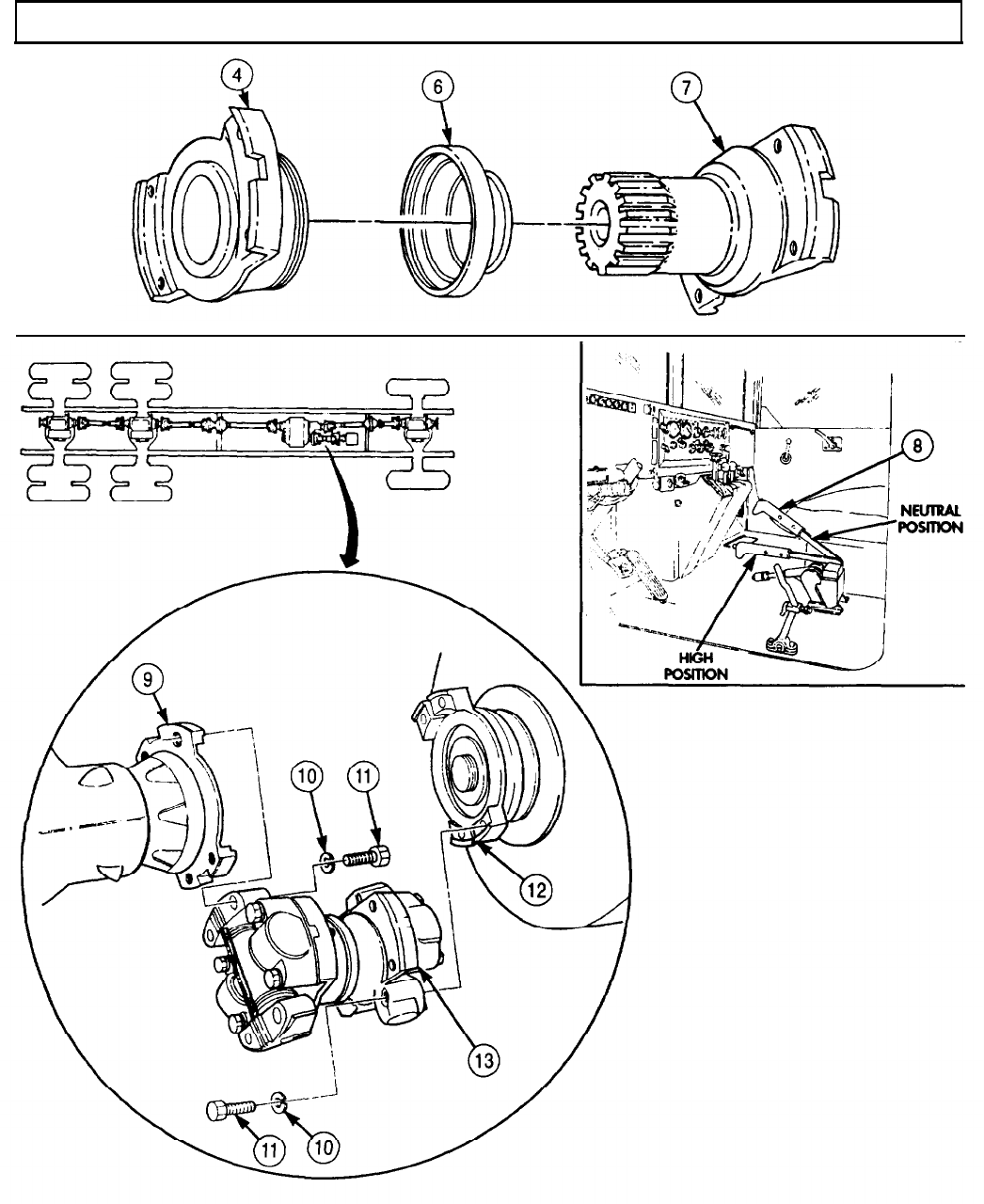 4
6
7
8
NEUTRAL POSITION
HIGH POSITION
9
10
11
12
13
11
10