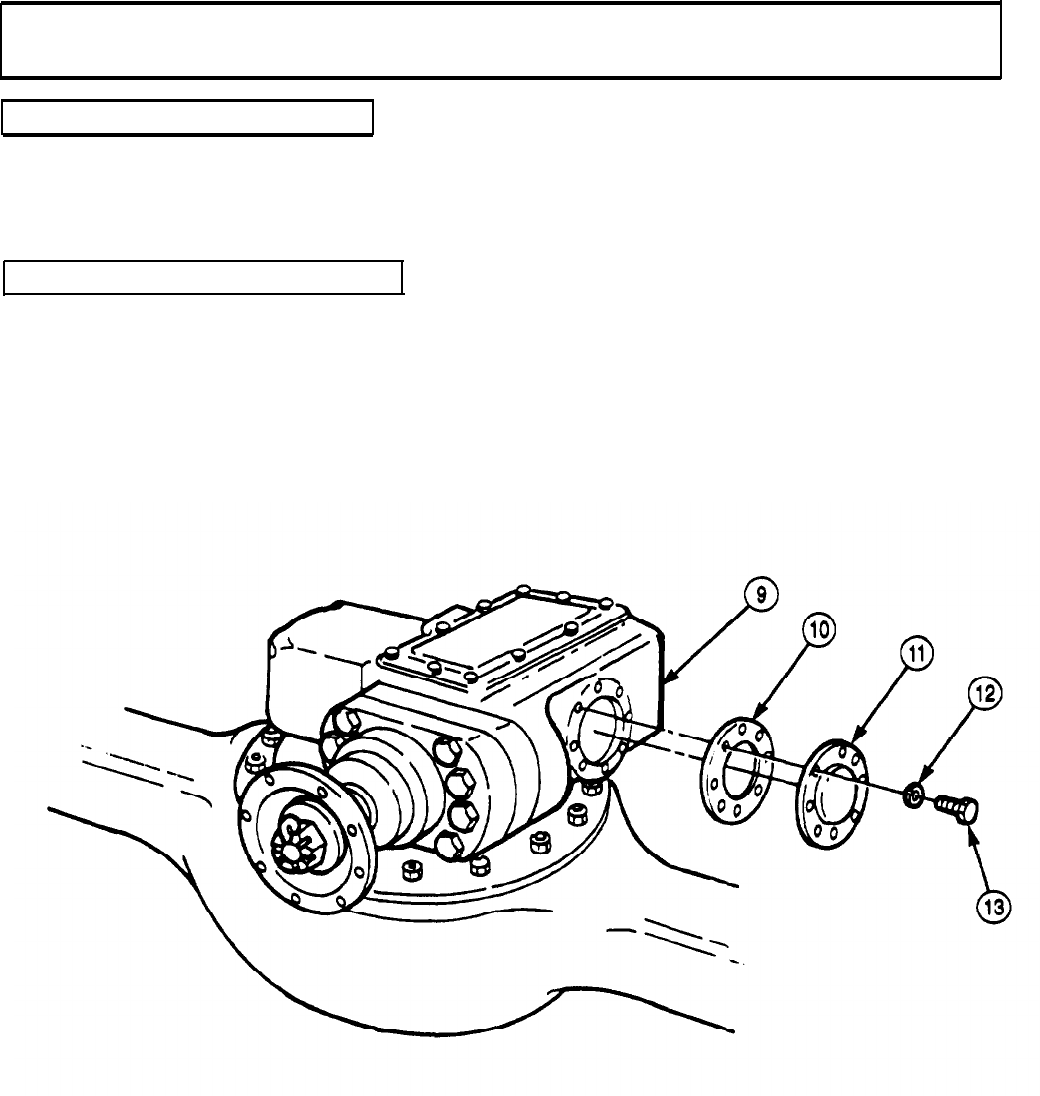 9
10
11
12
13