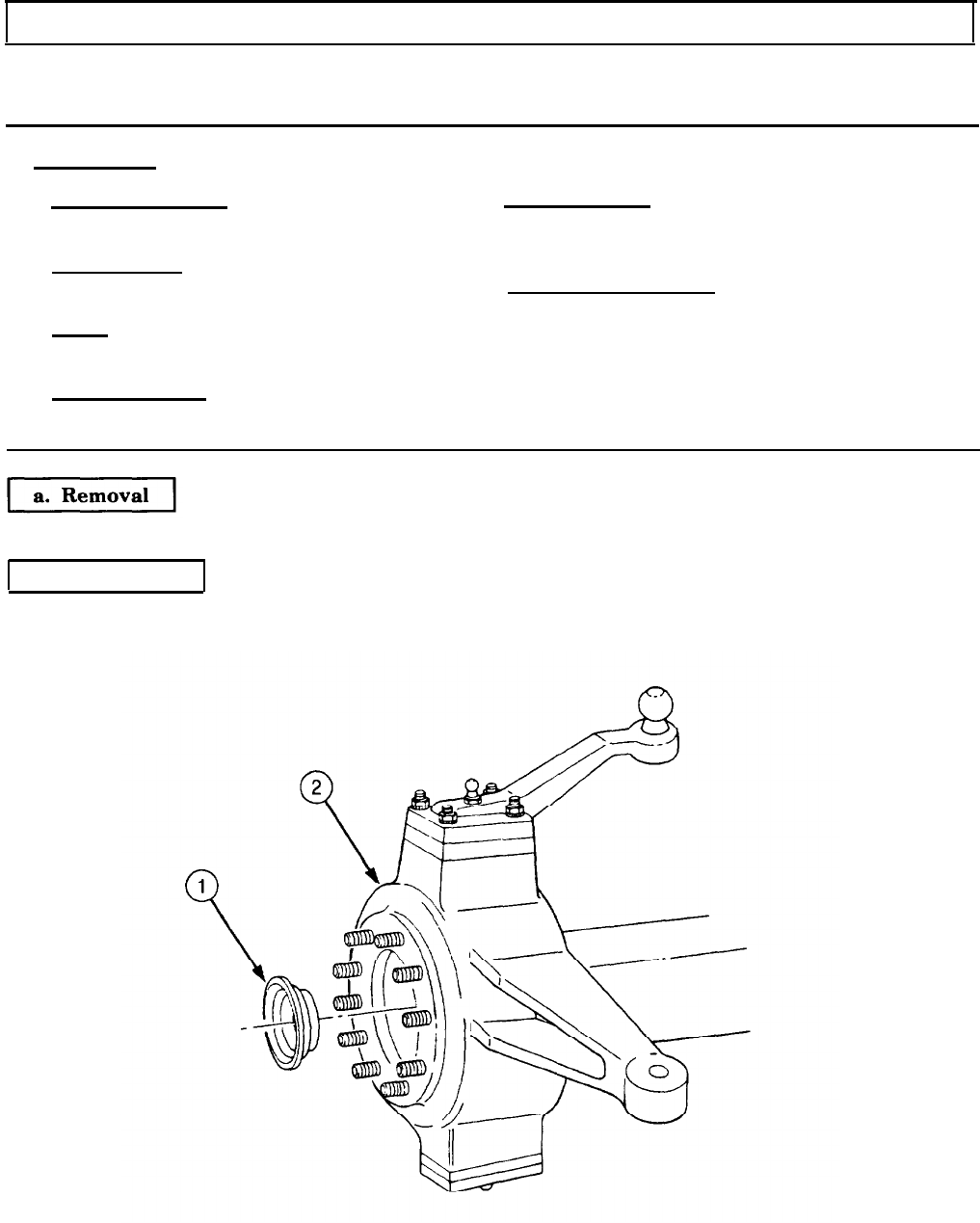 a. Removal

2

1