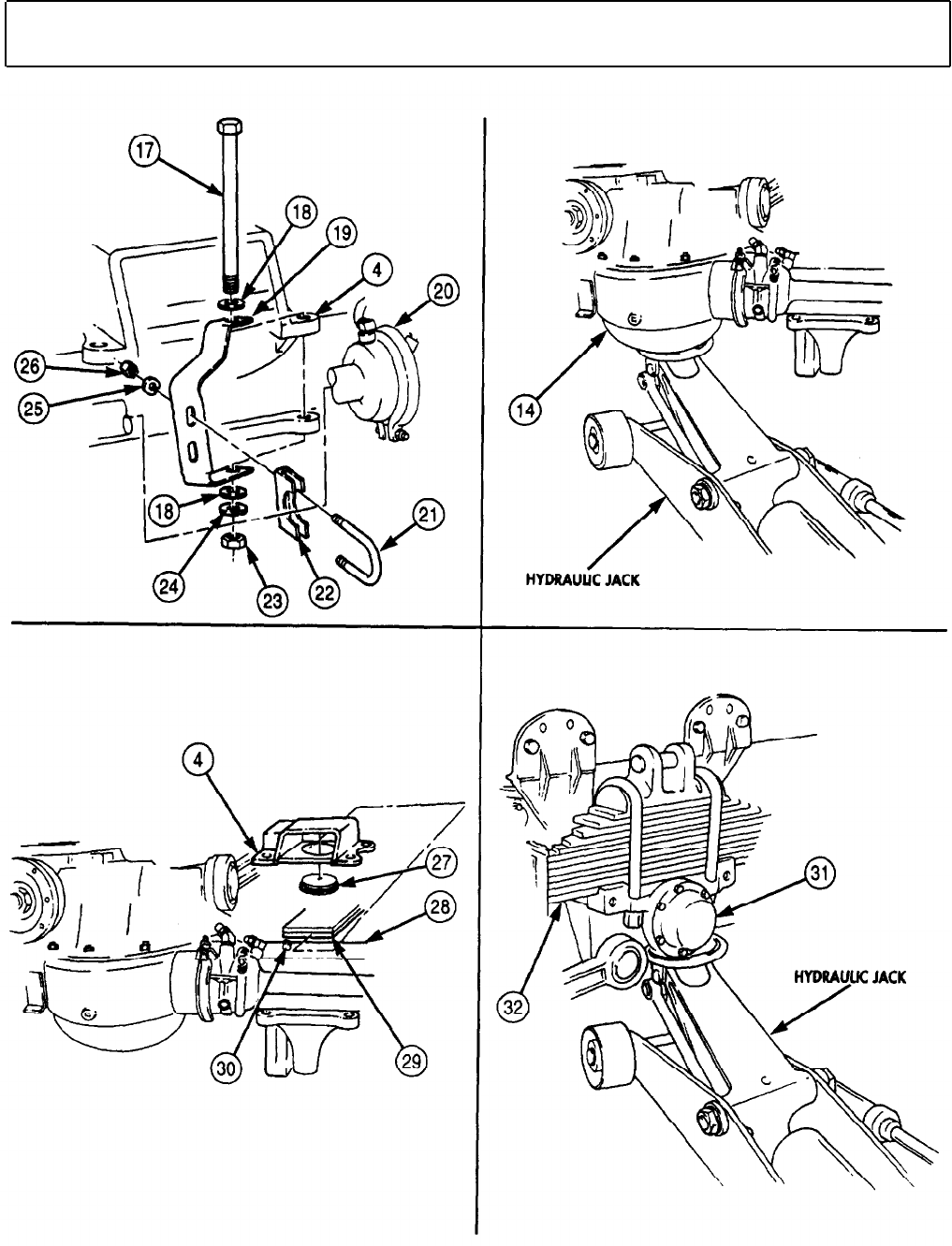 17
18
19
4
20
26
25
18
24
23
22
21

14
HYDRAULIC JACK

4
27
28
30
29

31
32
HYDRAULIC JACK