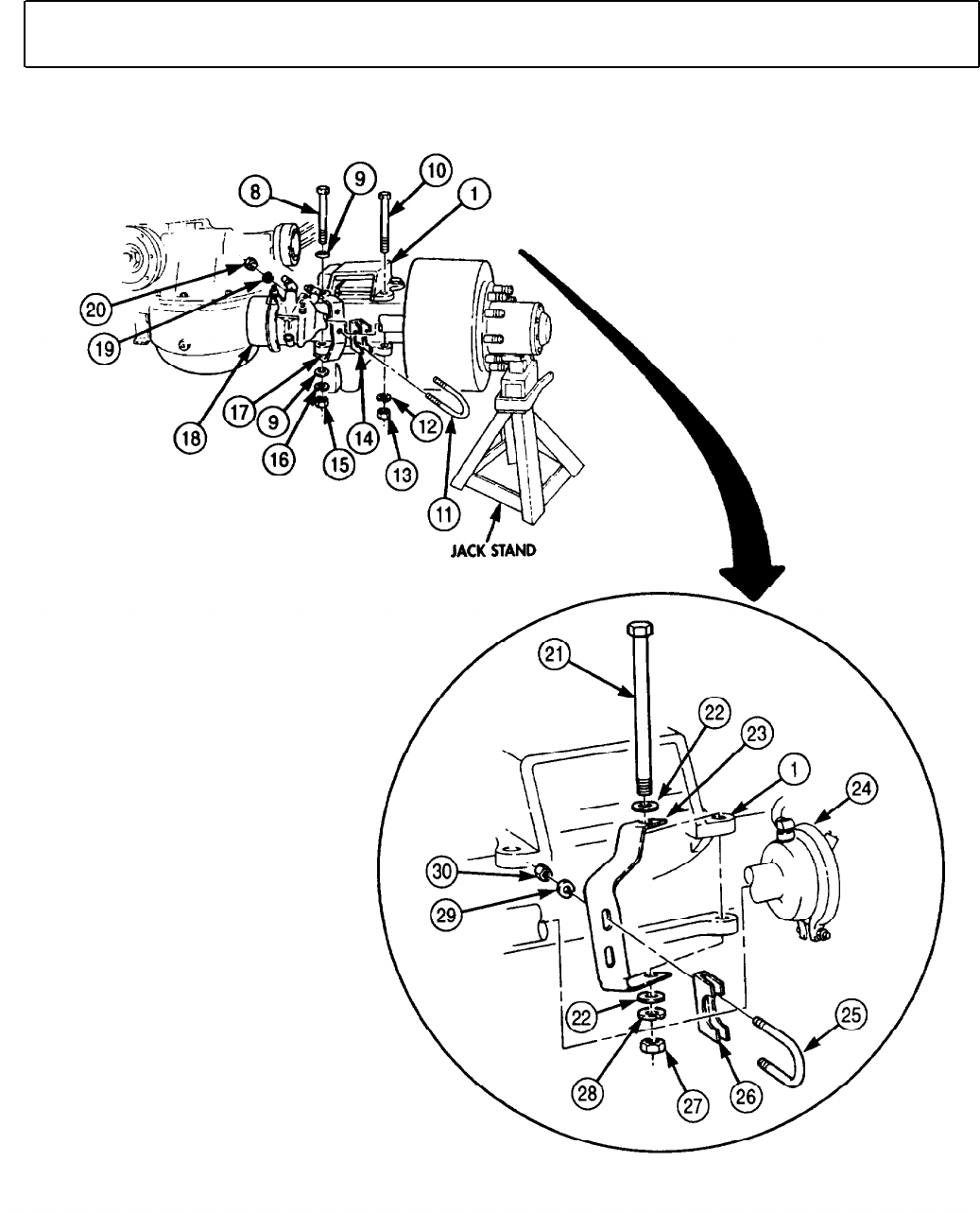 8
9
10
1
20
19
18
17
9
16
15
14
13
12
11
JACK STAND
21
22
23
1
24
30
29
22
28
27
26
25