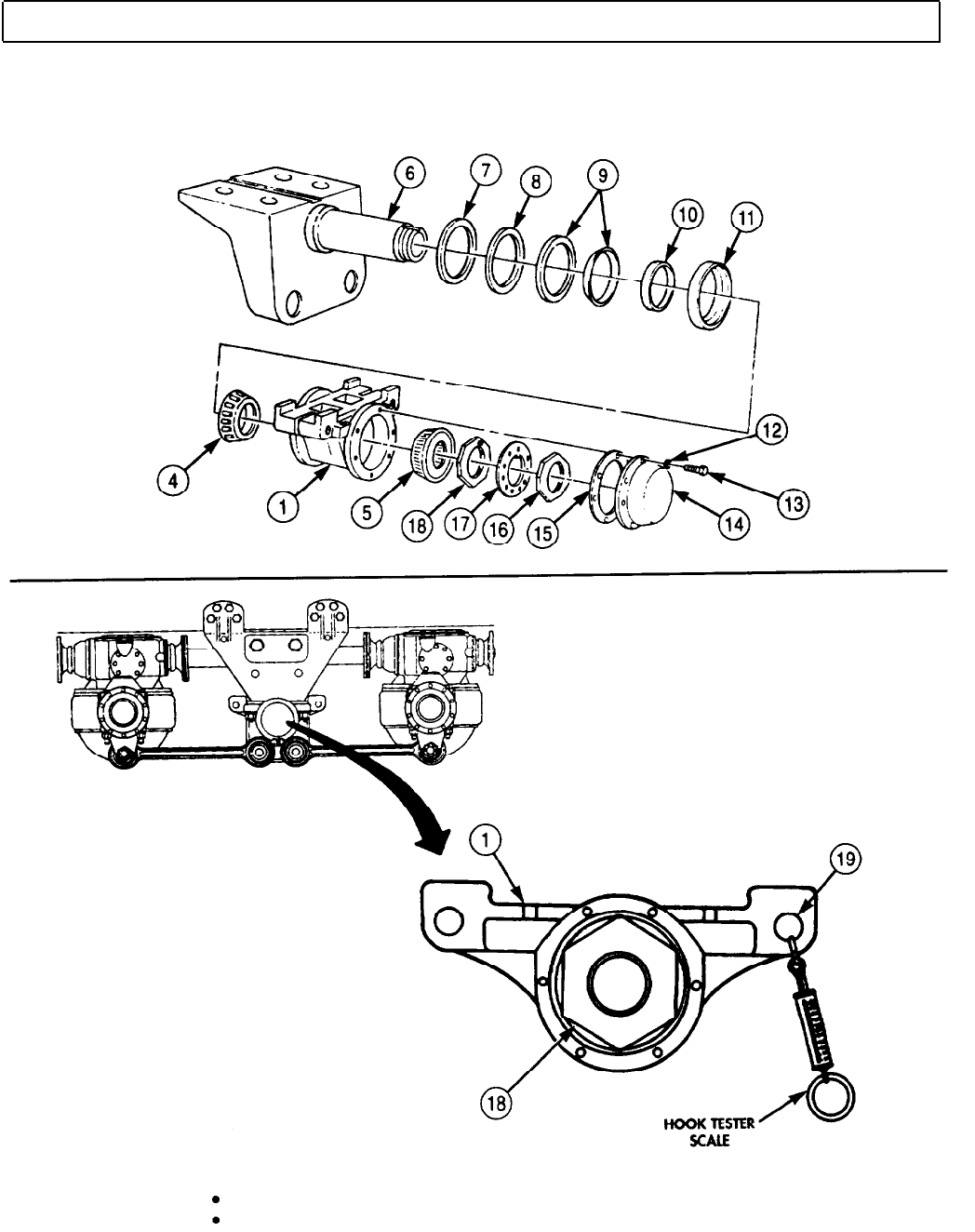 6
7
8
9
10
11
12
13
14
15
16
17
18
5
1
4

1
19
18
HOOK TESTER SCALE