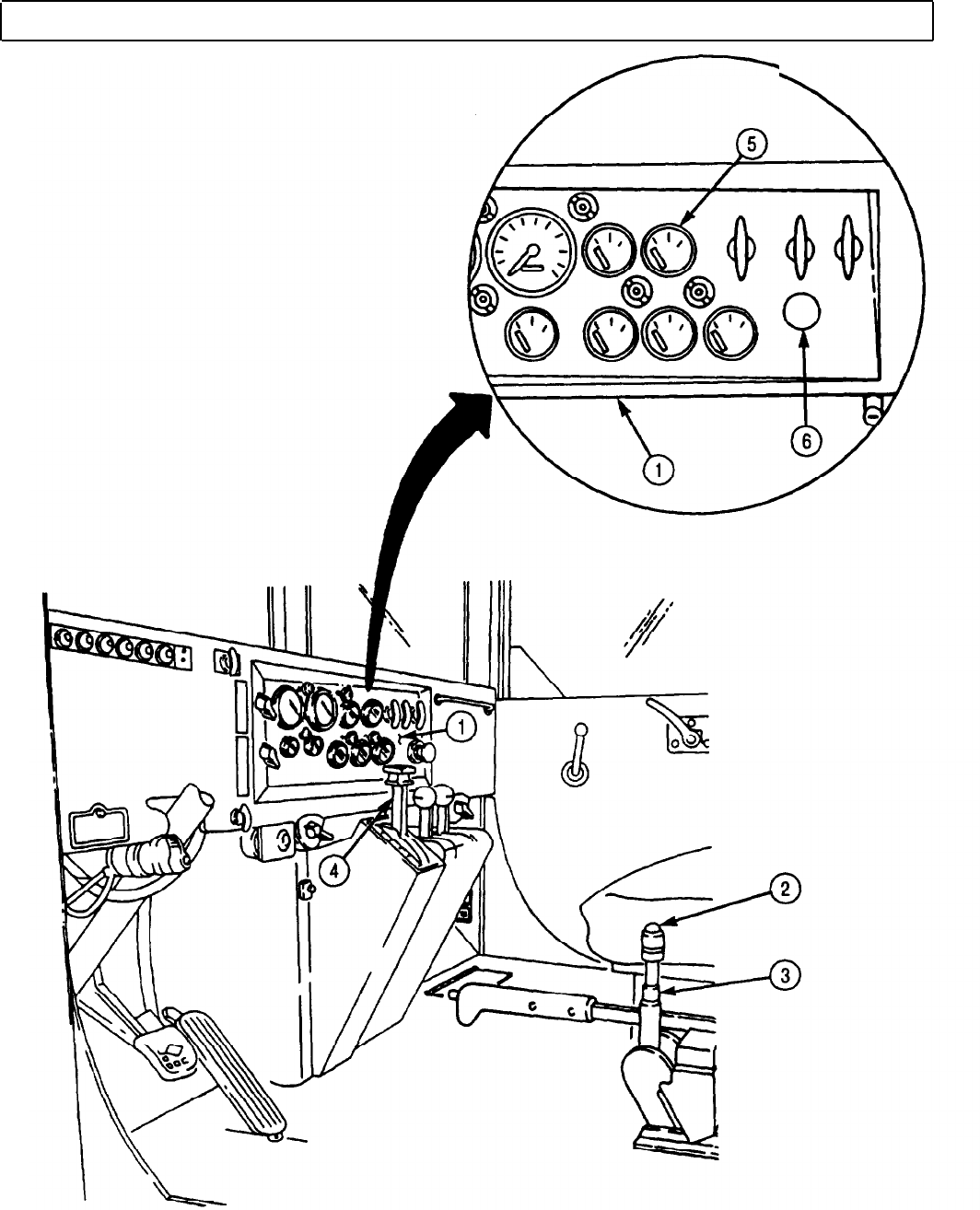 5
6
1
1
4
2
3