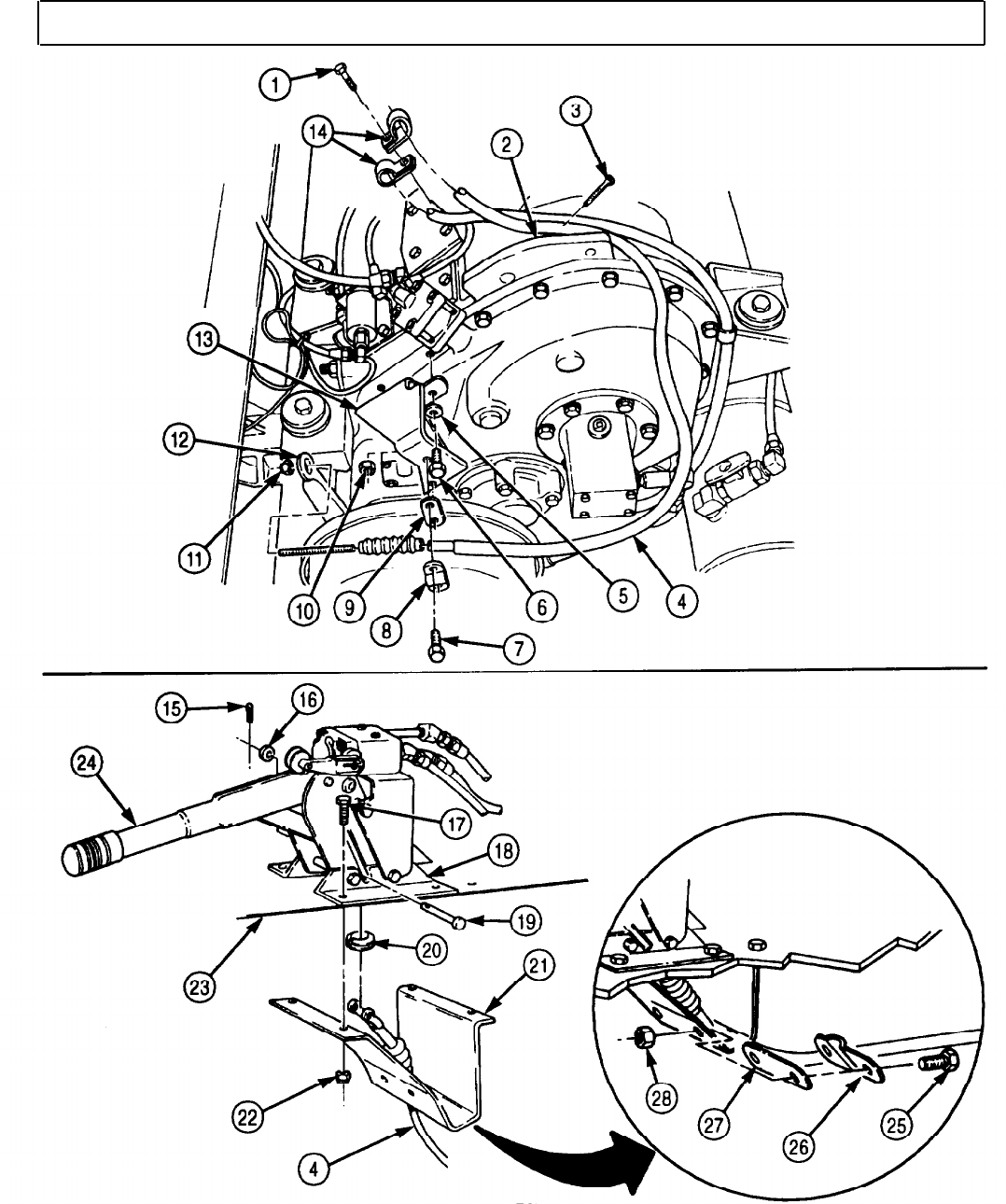 1
14
2
3
13
12
11
10
9
8
7
6
5
4
15
16
24
17
18
19
23
20
21
22
4
28
27
26
25