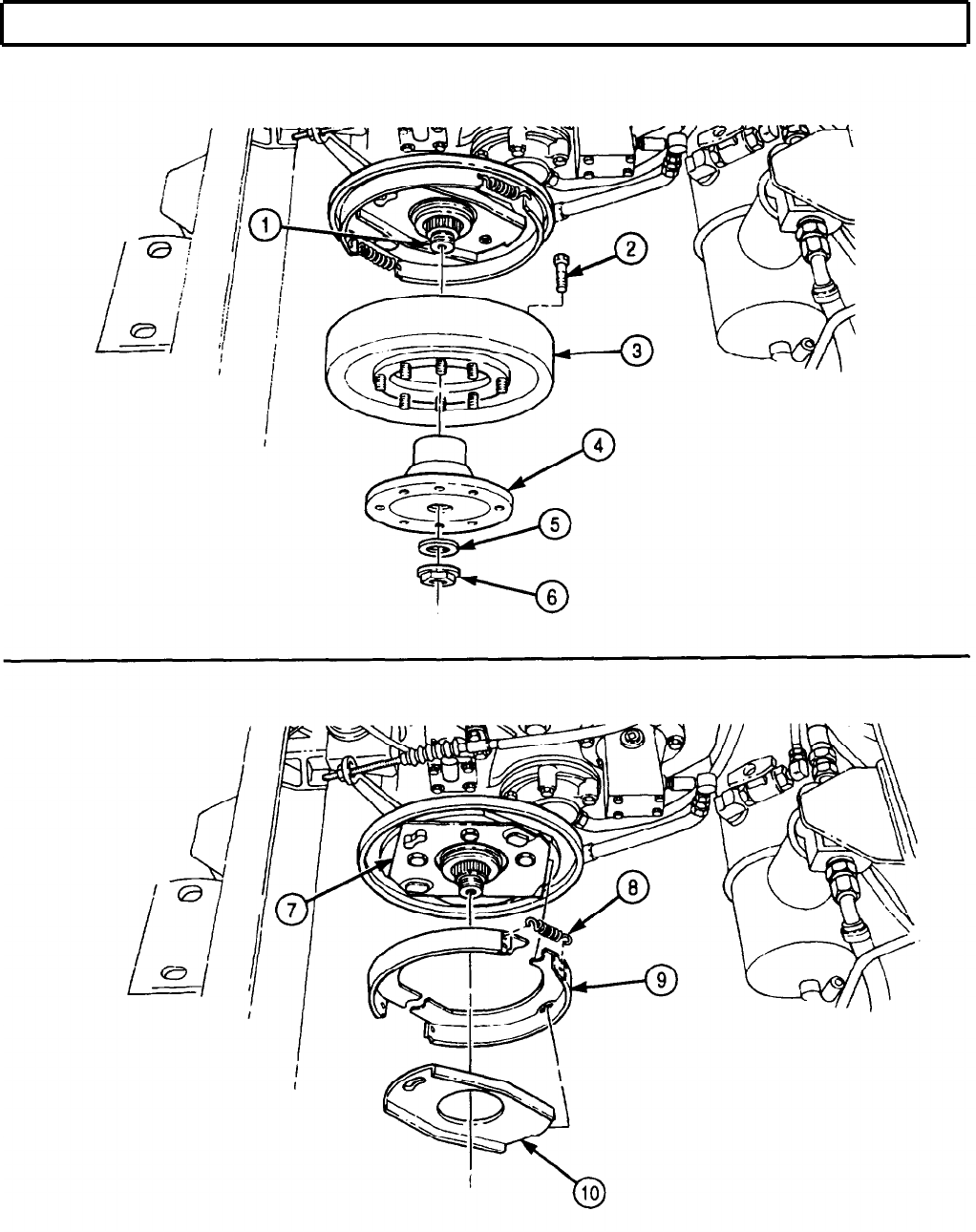 1
2
3
4
5
6

7
8
9
10