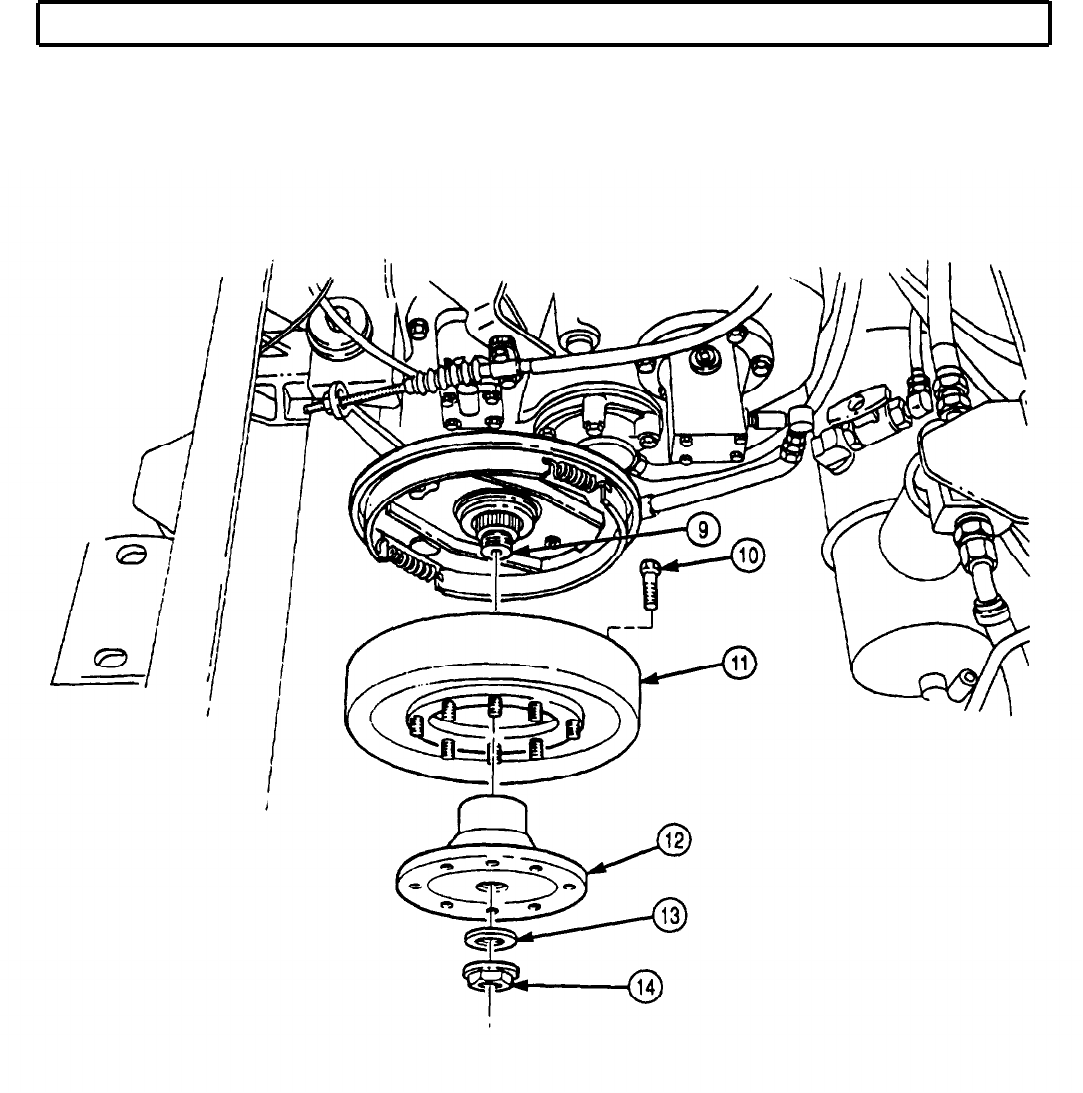 9
10
11
12
13
14