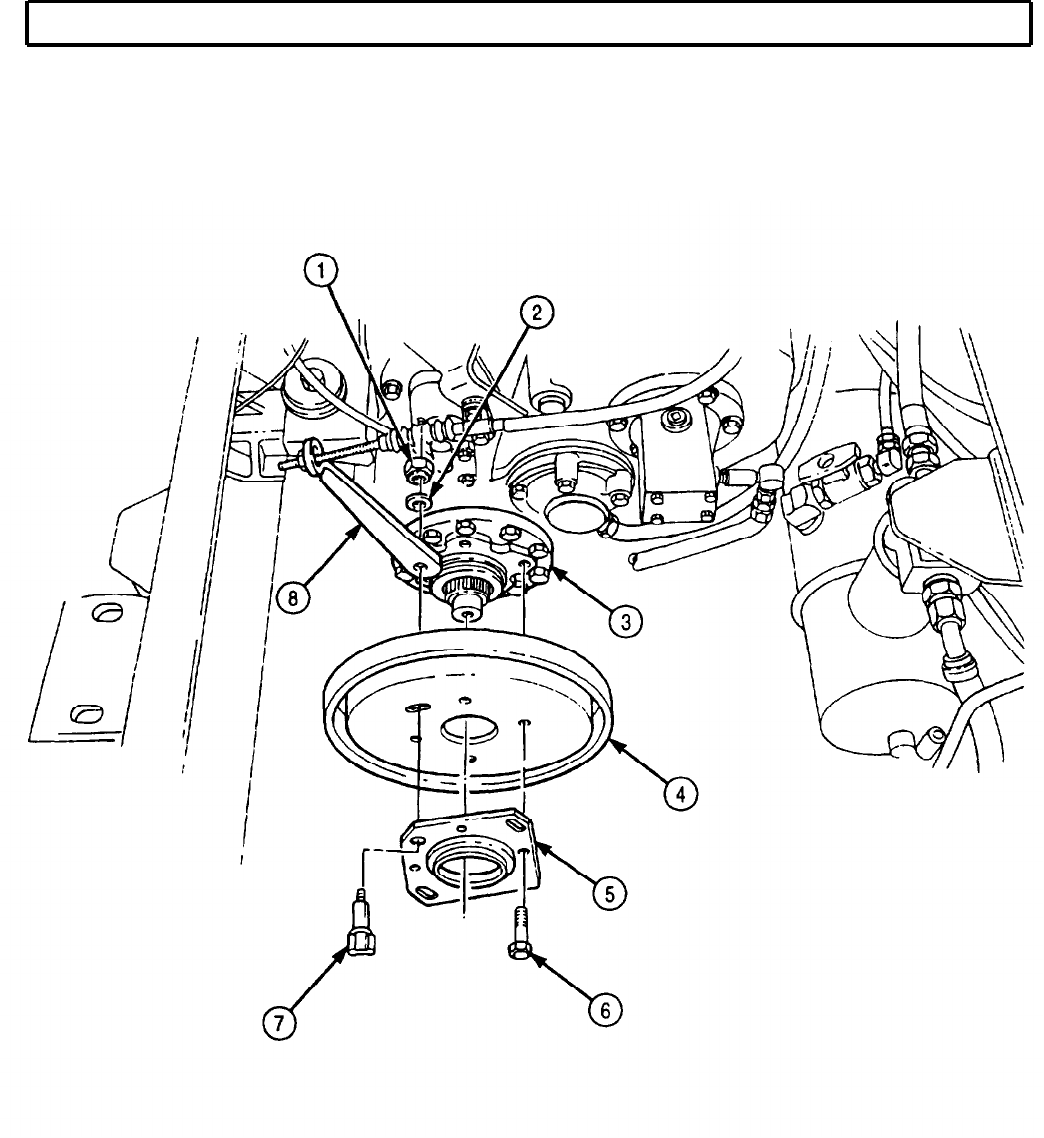 1
2
8
3
4
5
7
6