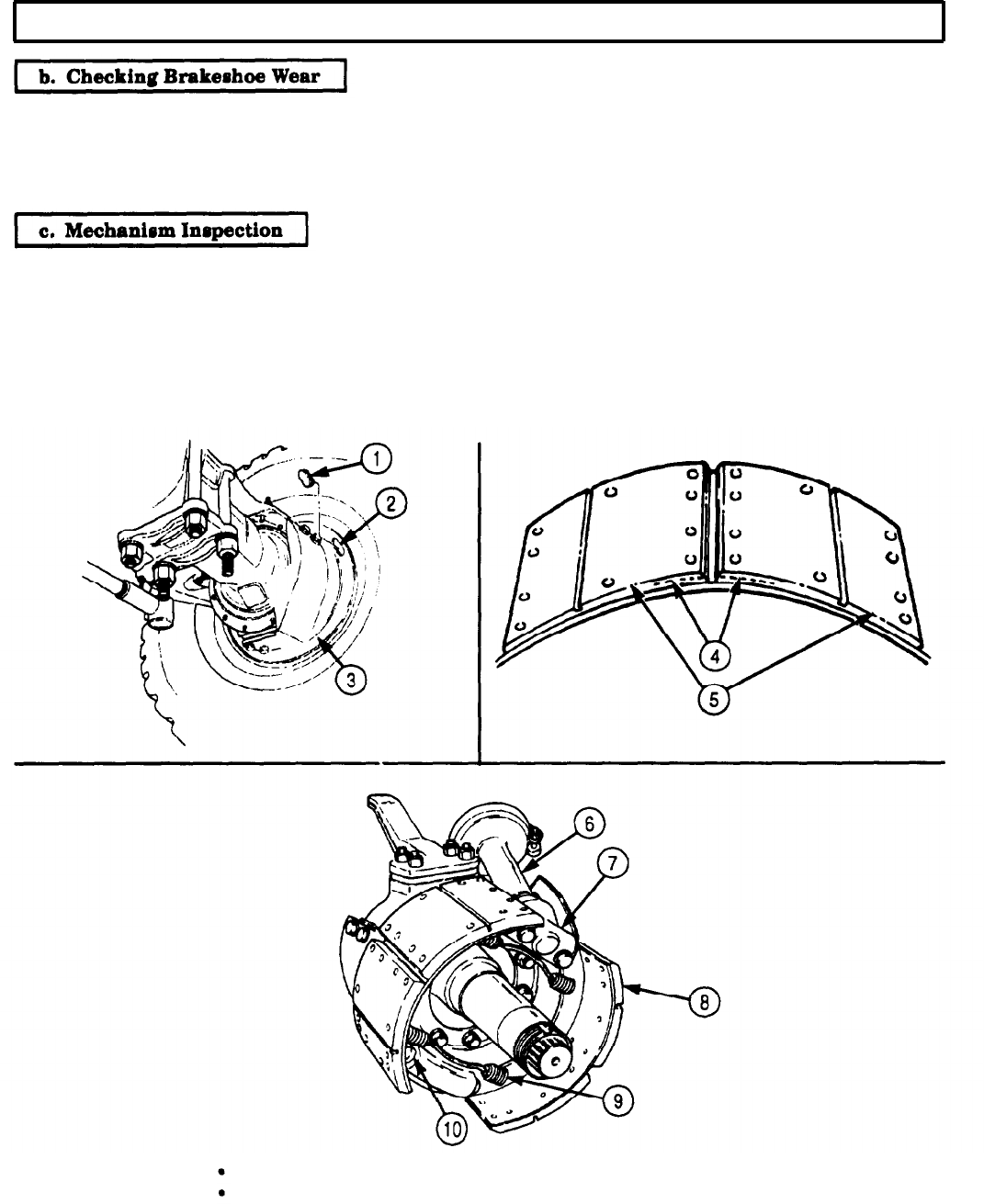 b. Checking Brakeshoe Wear

c. Mechanism Inspection

1
2
3
4
5
6
7
8
9
10