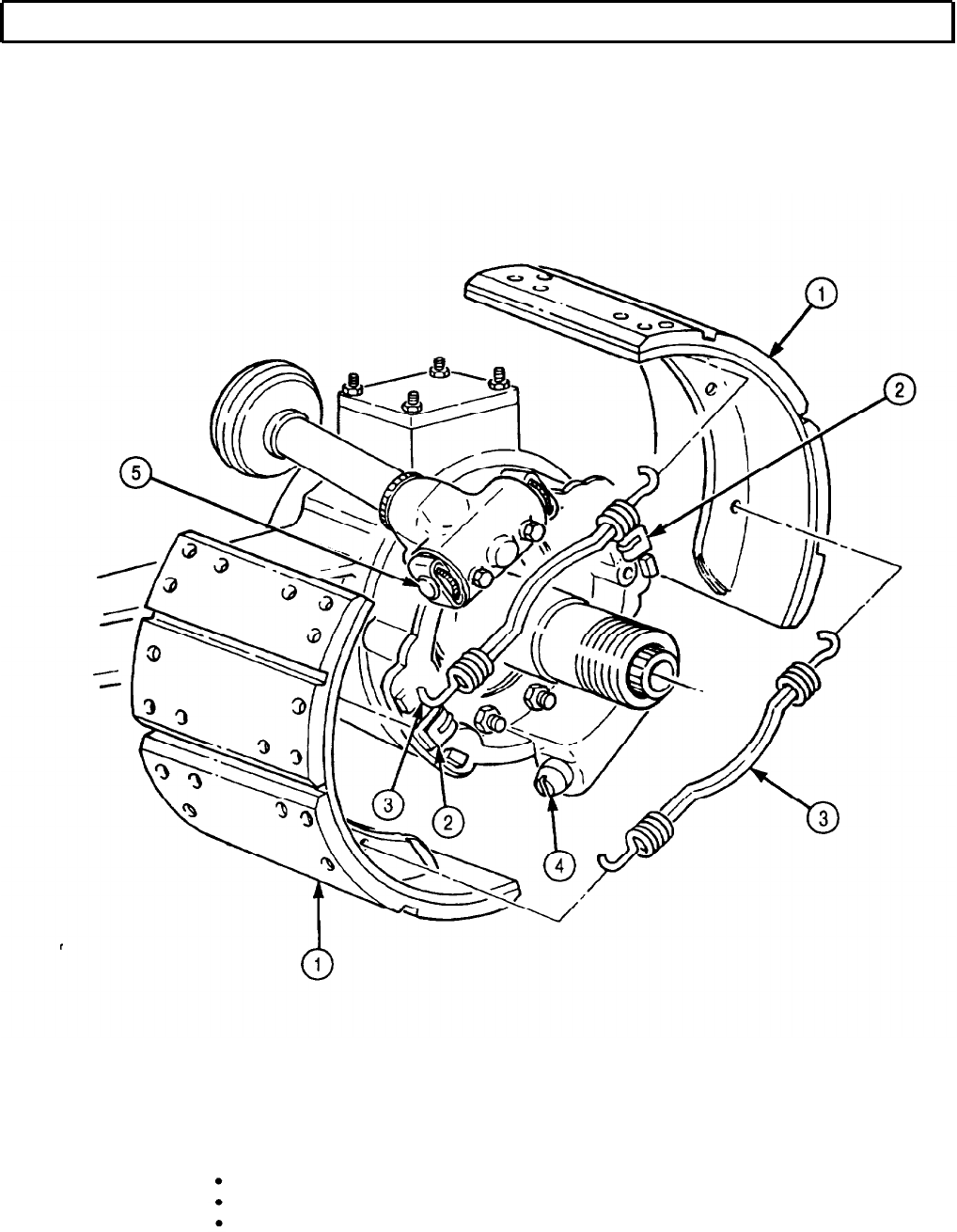 1
2
5
3
2
4
3
1