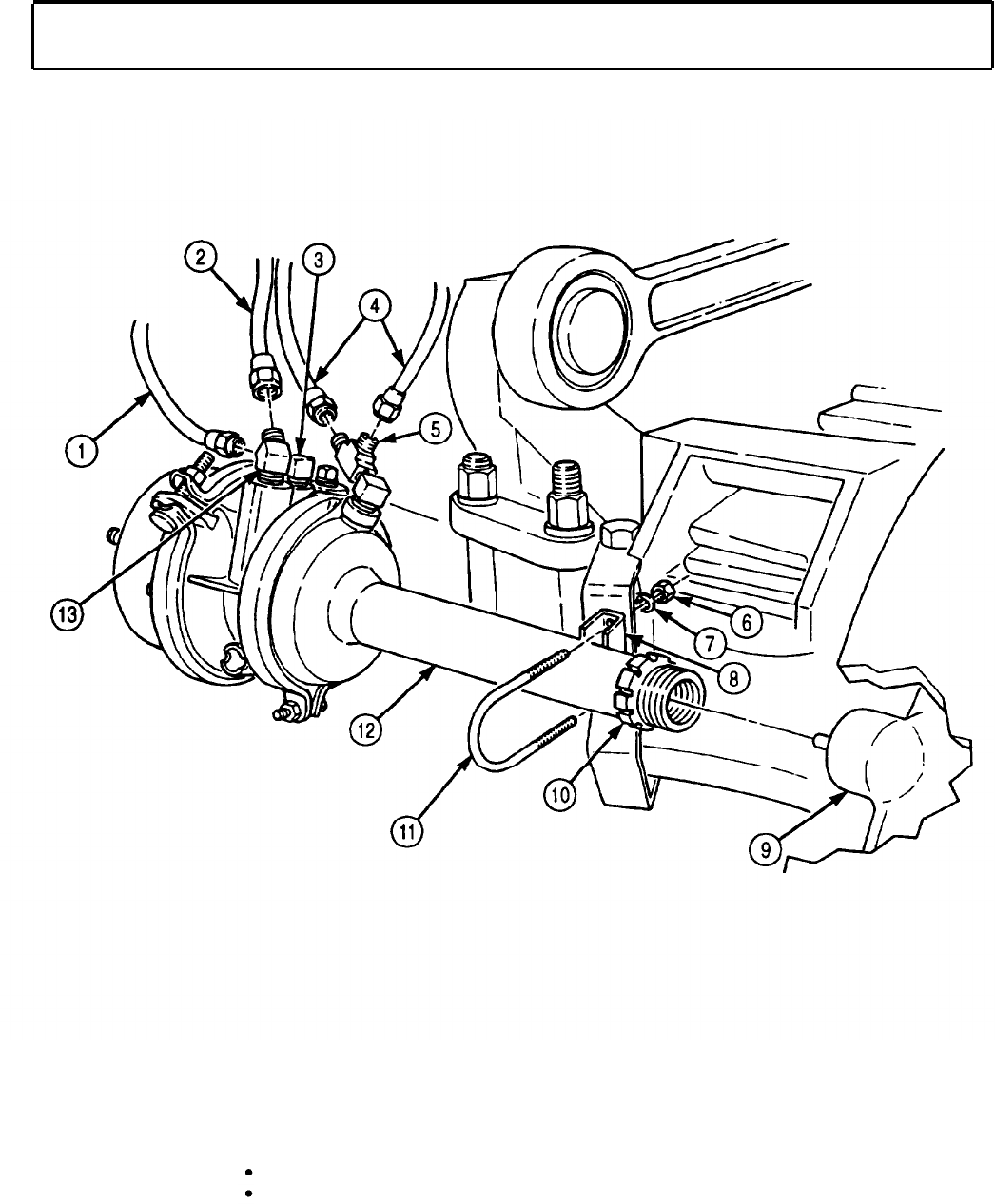 2
3
4
1
5
13
6
7
8
12
10
11
9