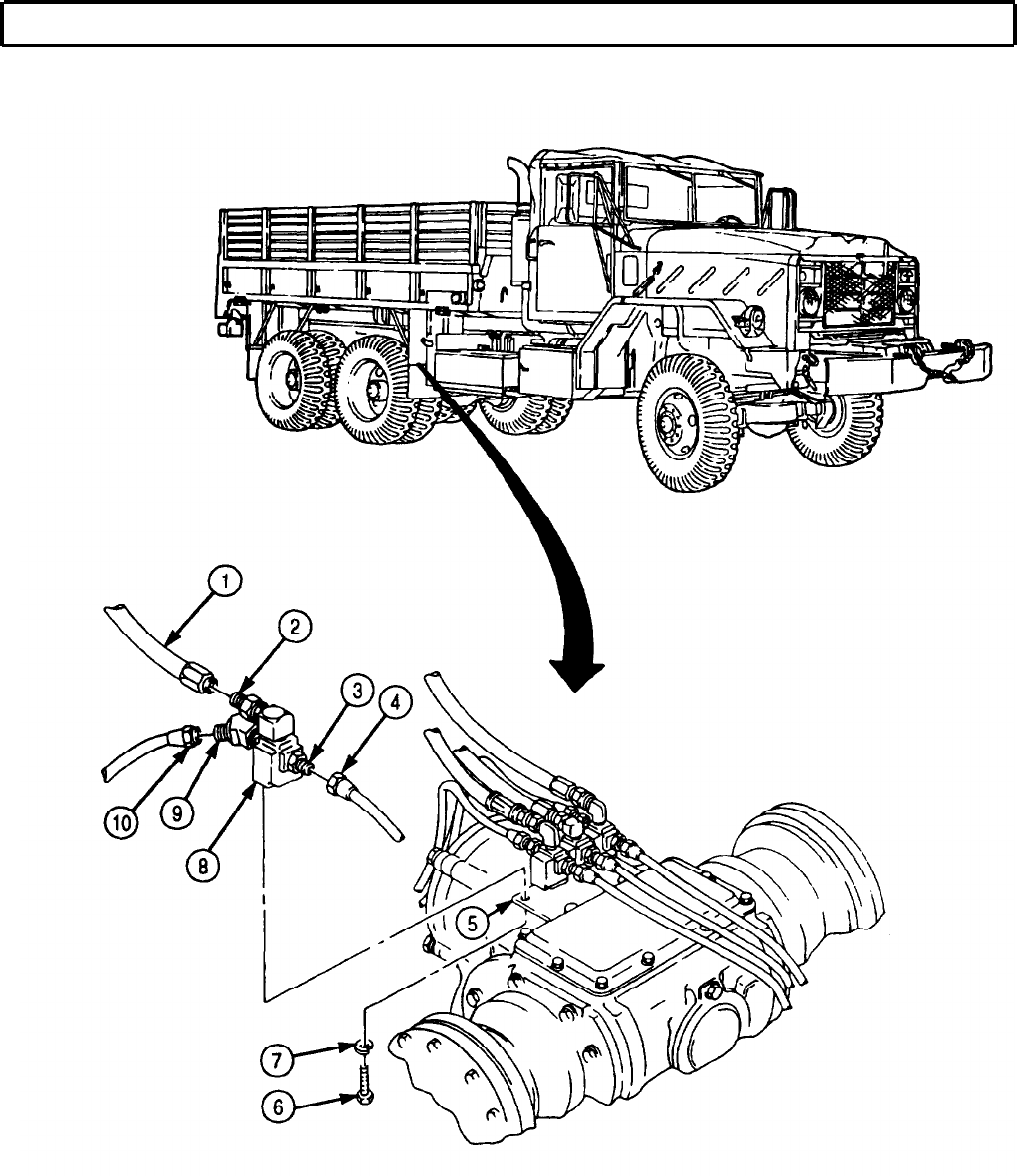 1
2
3
4
10
9
8
5
7
6