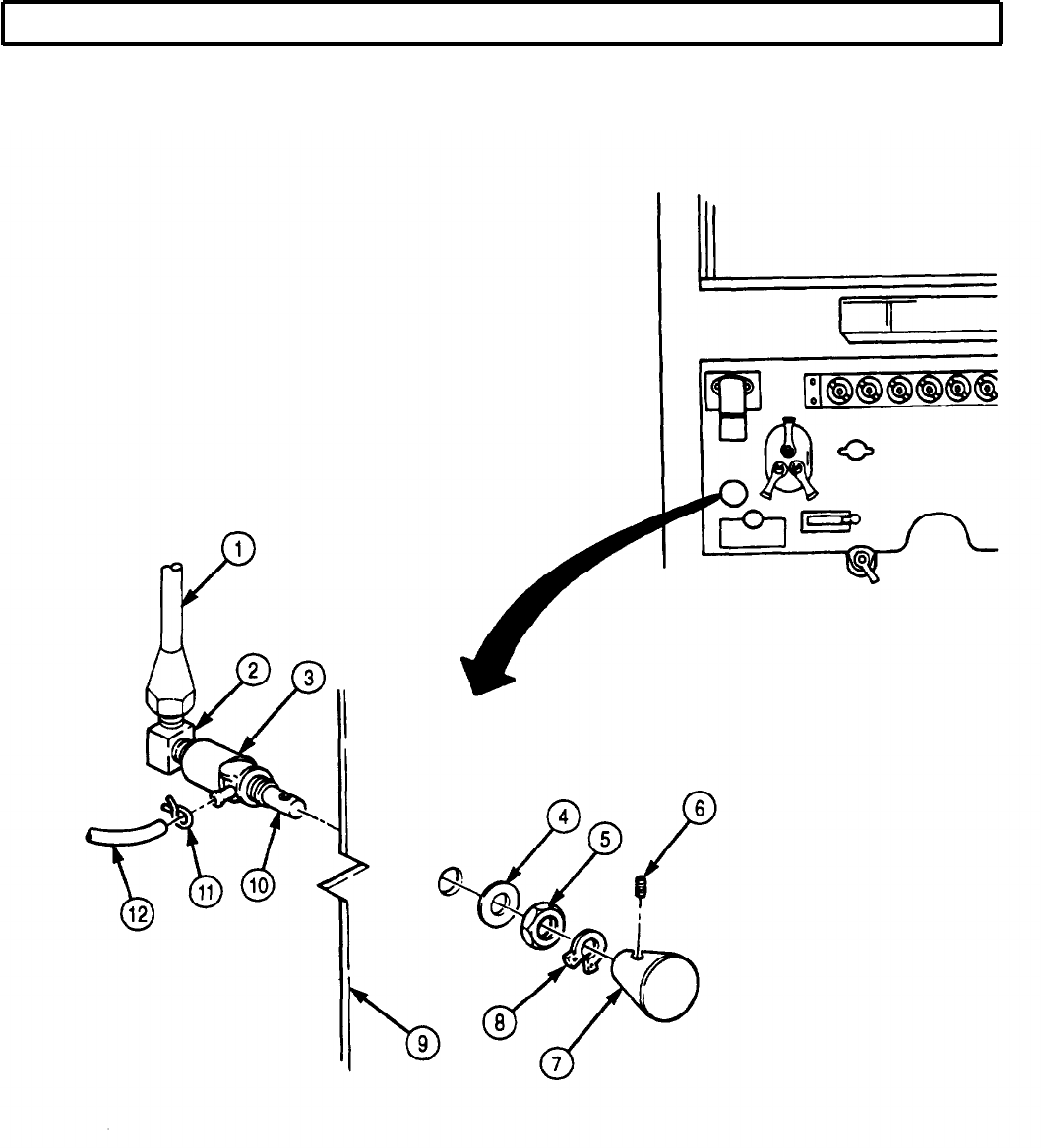 1
2
3
4
5
6
12
11
10
8
9
7